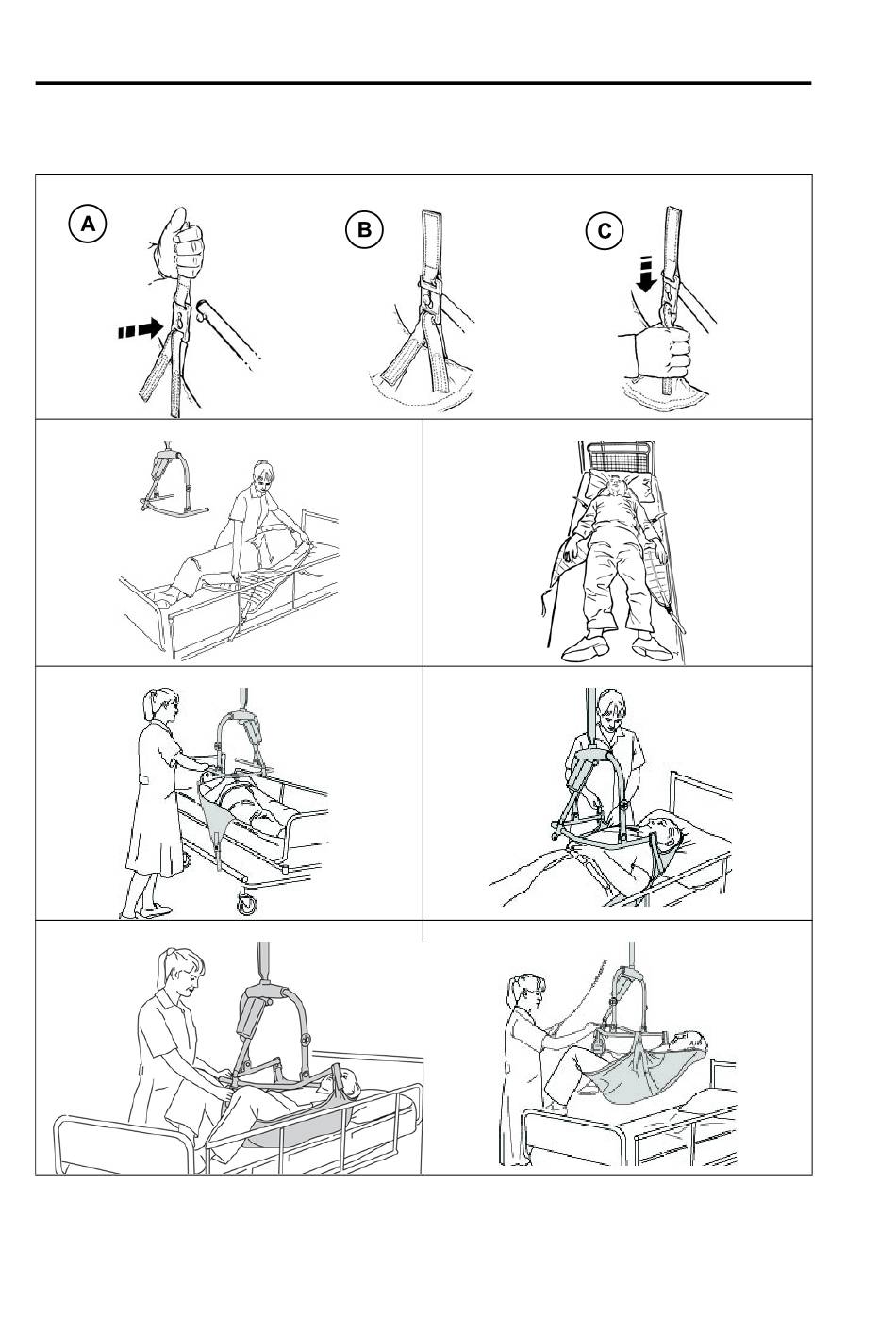 A

B

C