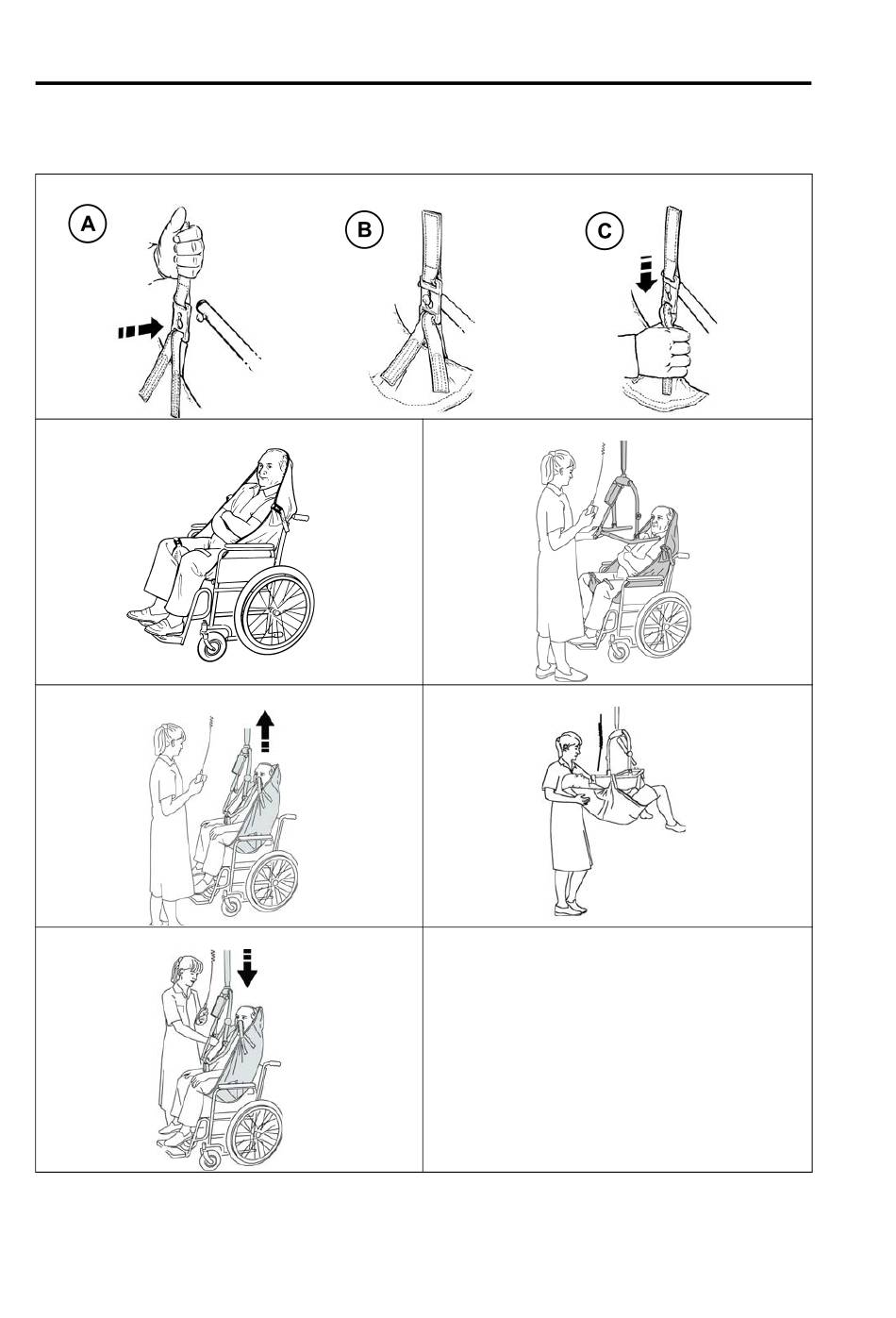 A

B

C