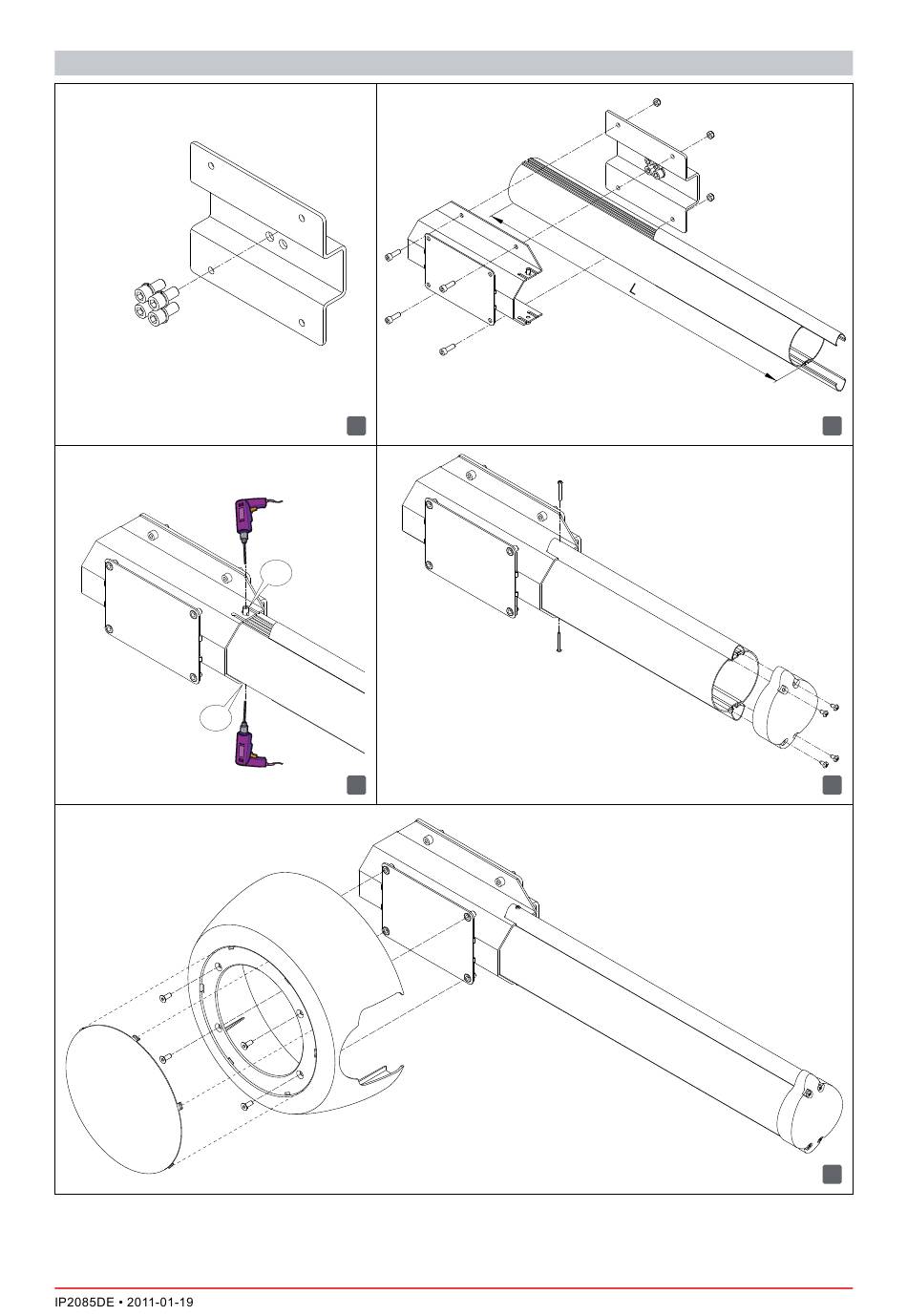 L

IP2085DE • 2011-01-19