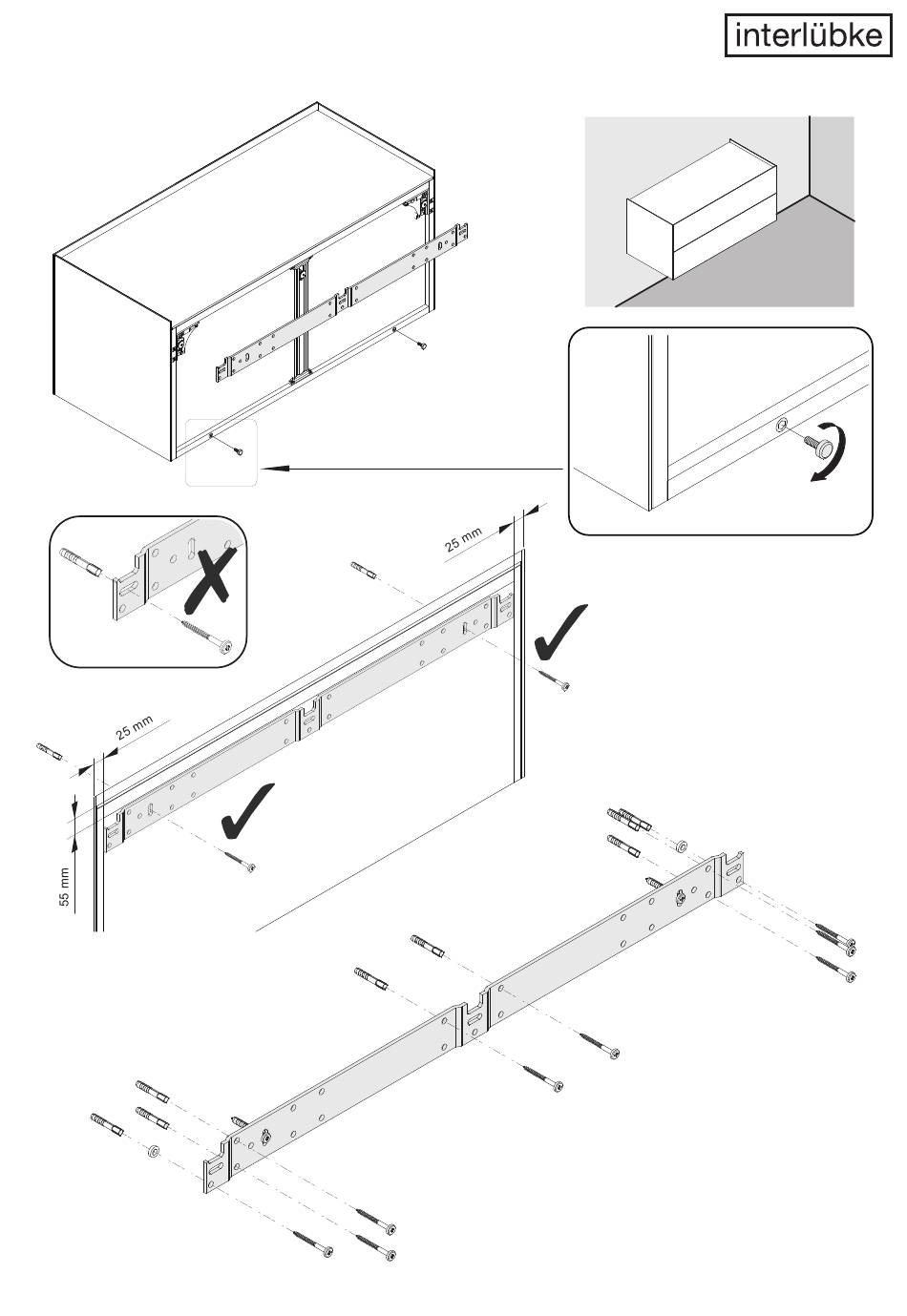 interlübke

25 mm

25 mm

55 mm