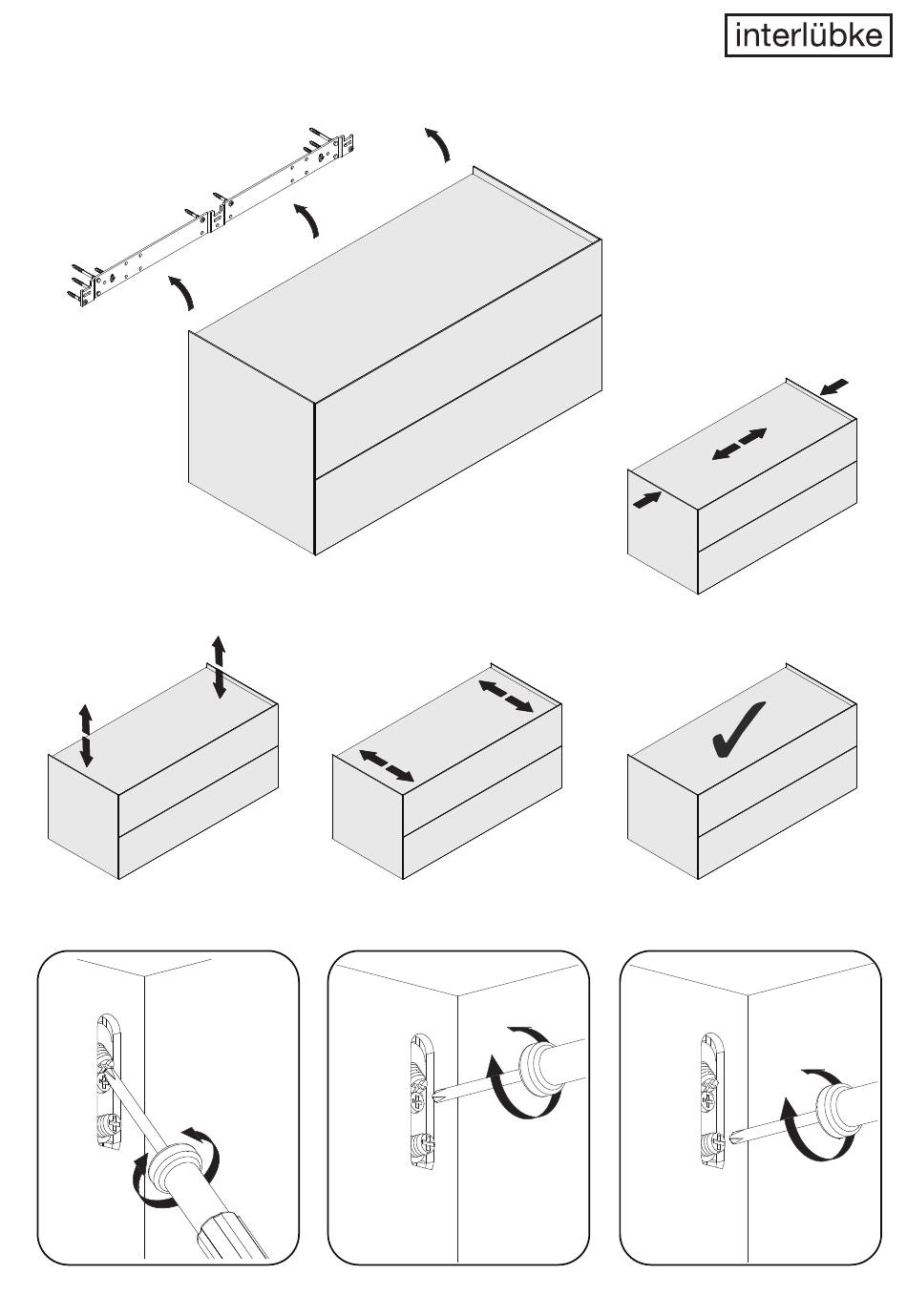 interlübke