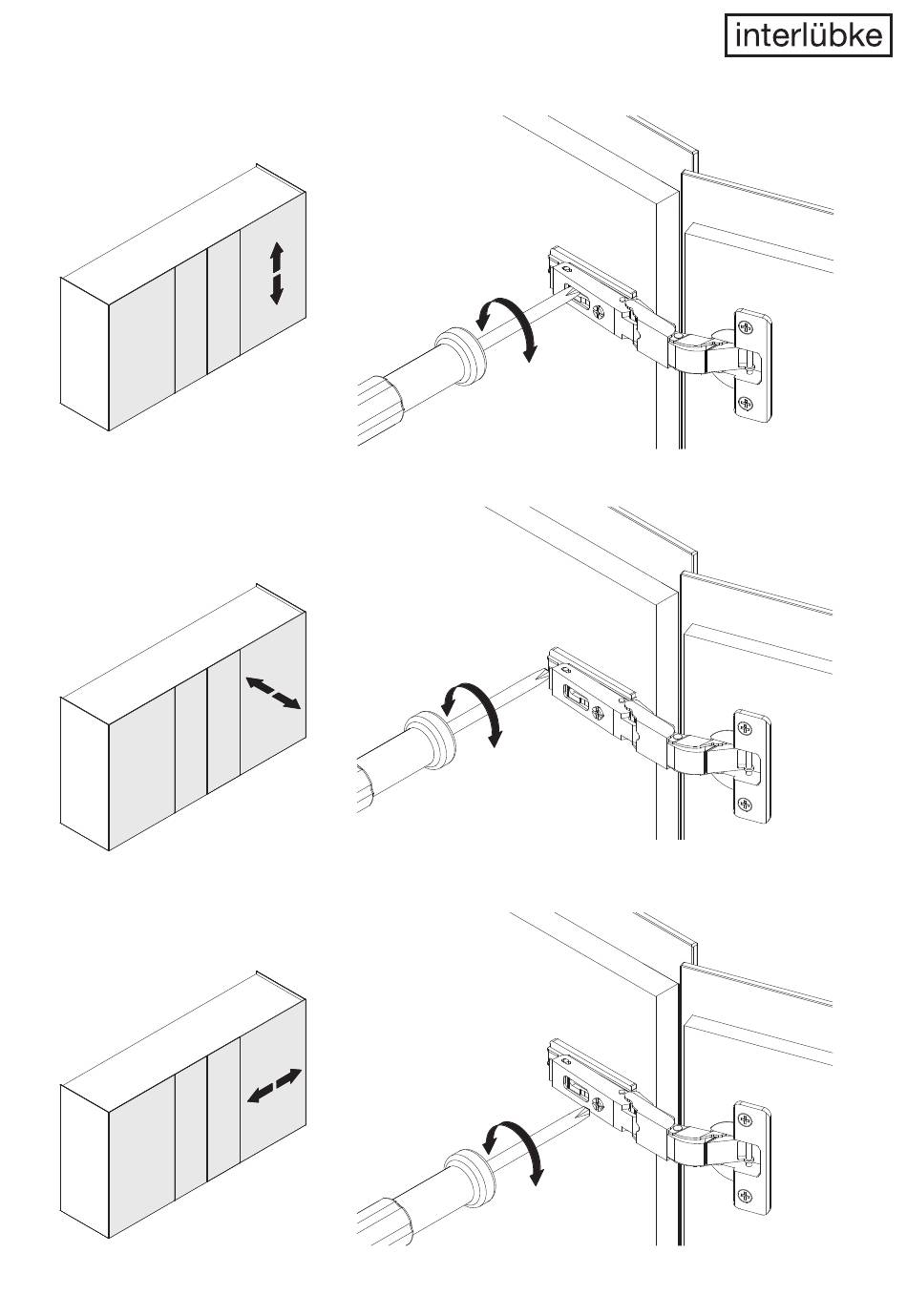 interlübke