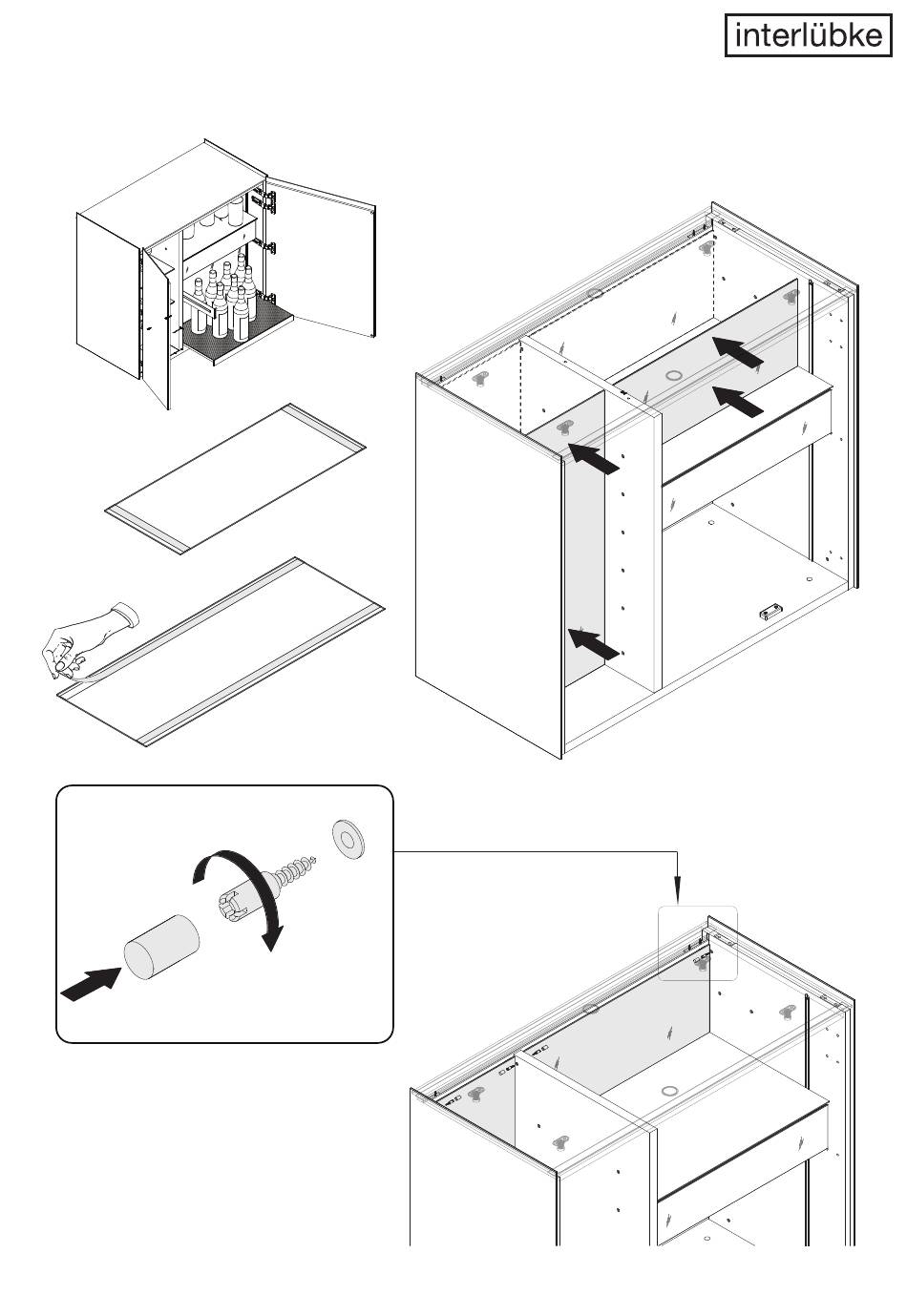 interlübke