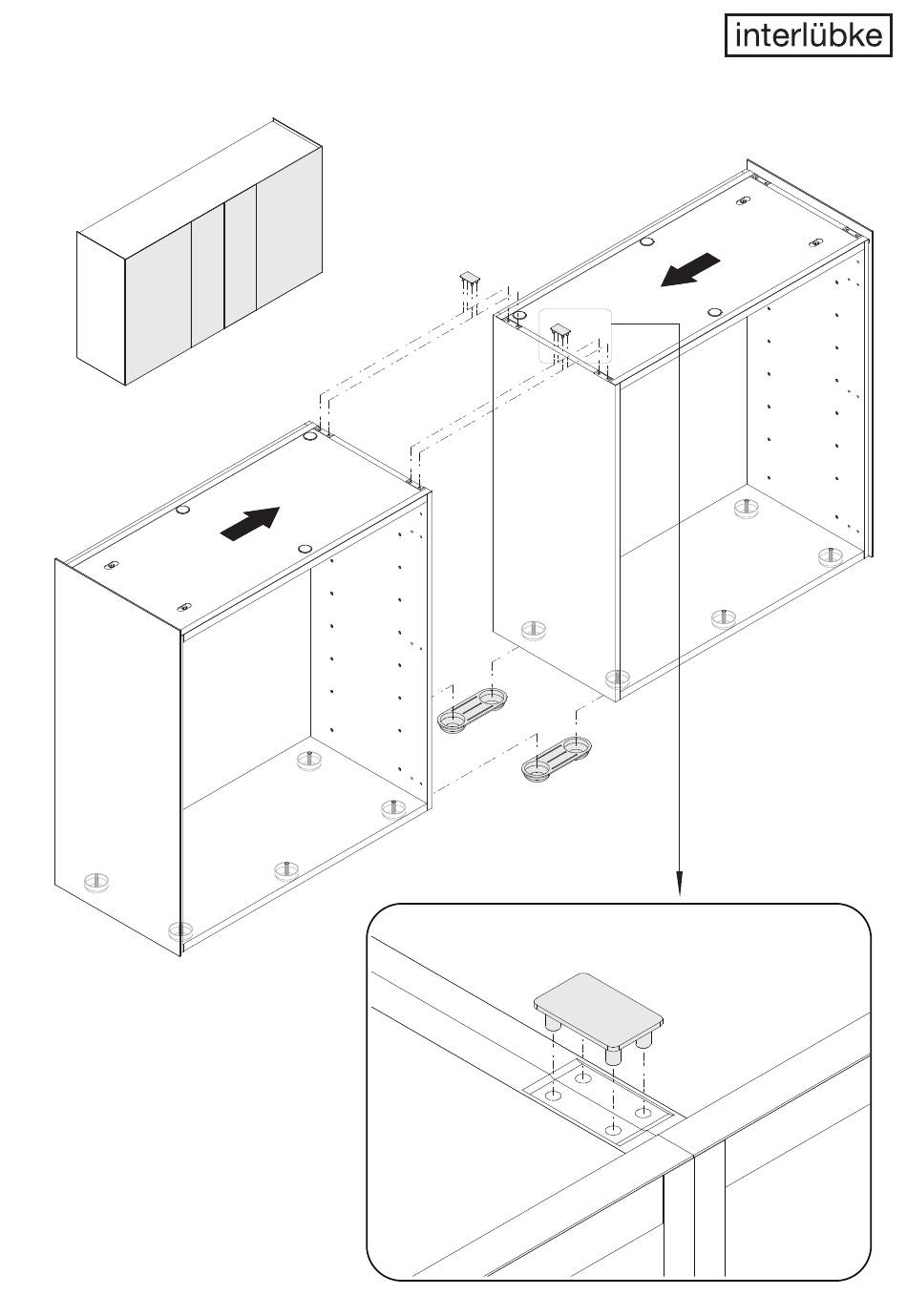 interlübke