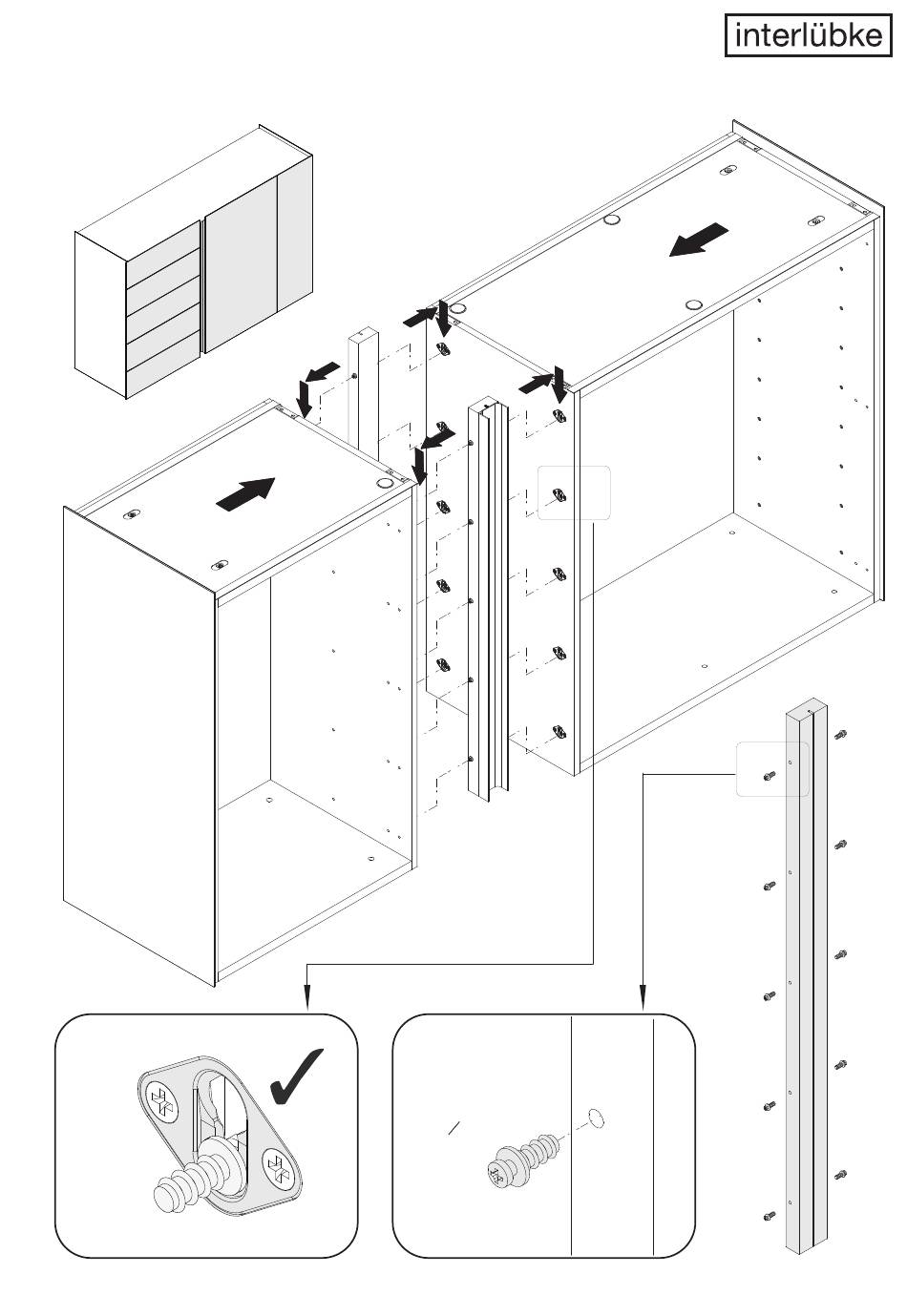 interlübke