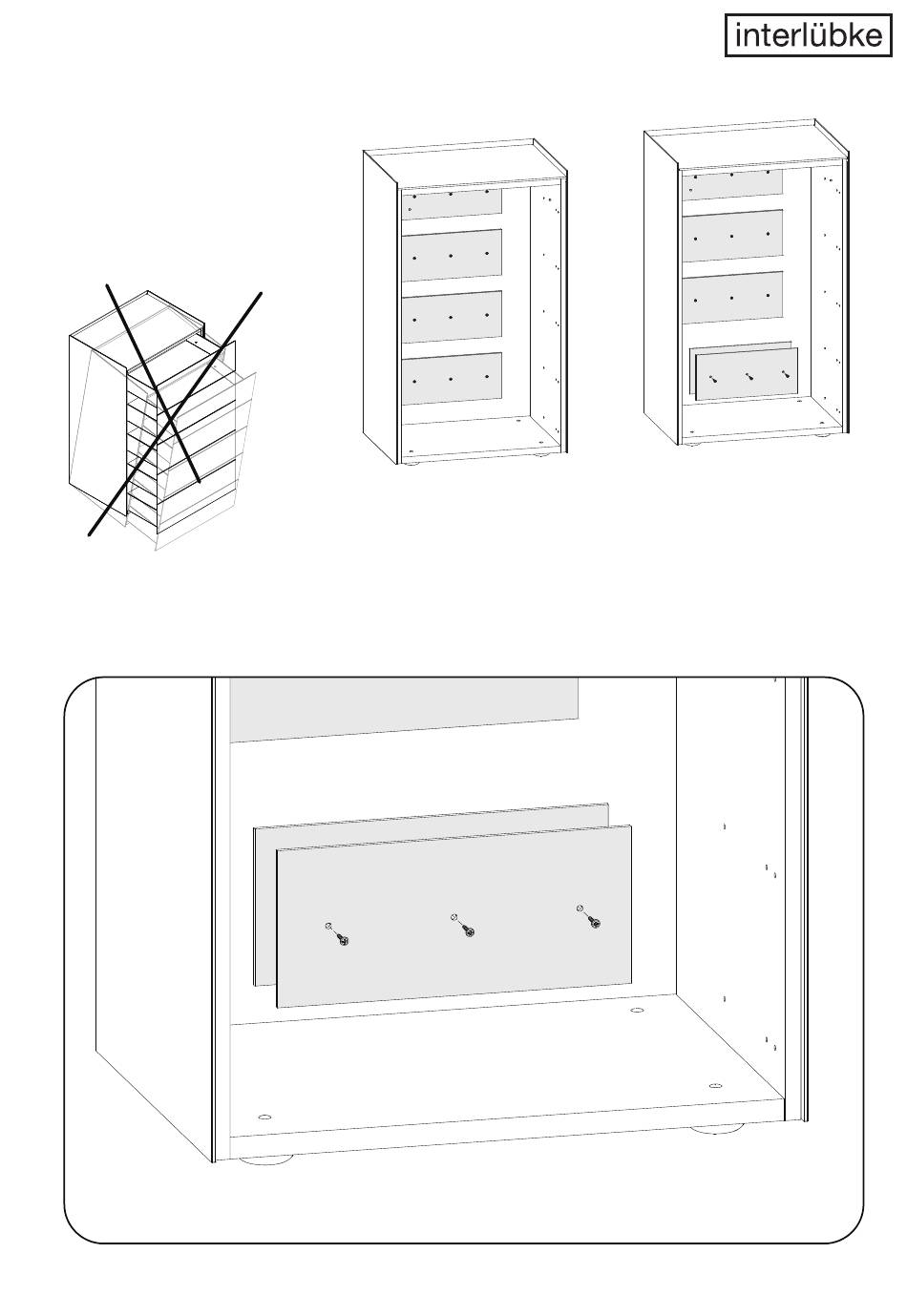 interlübke