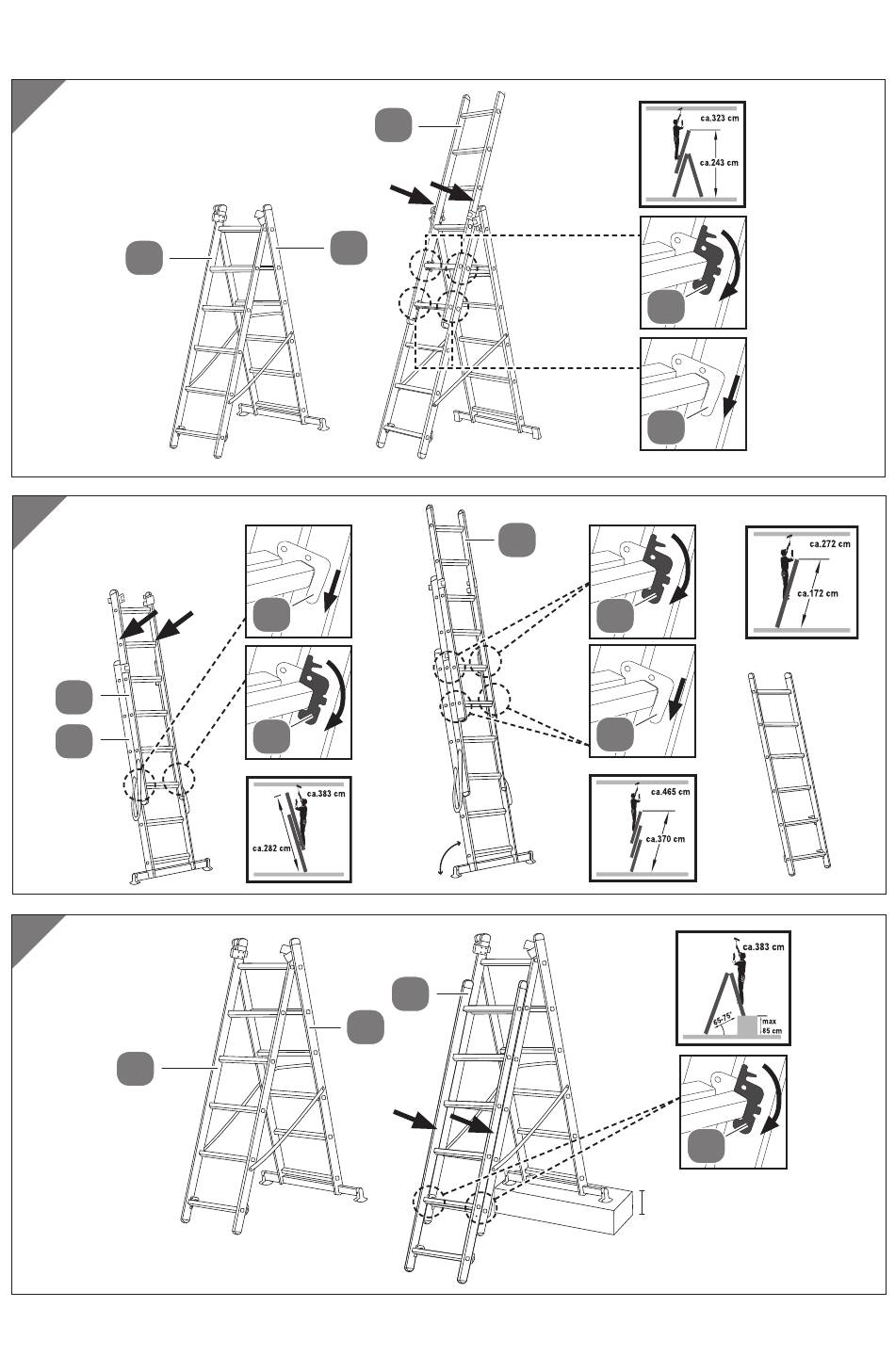 ca.323 cm
ca.243 cm

ca.272 cm
ca.172 cm

ca.383 cm
ca.282 cm

ca.465 cm
ca.370 cm

ca.383 cm
65-75°
max
85 cm