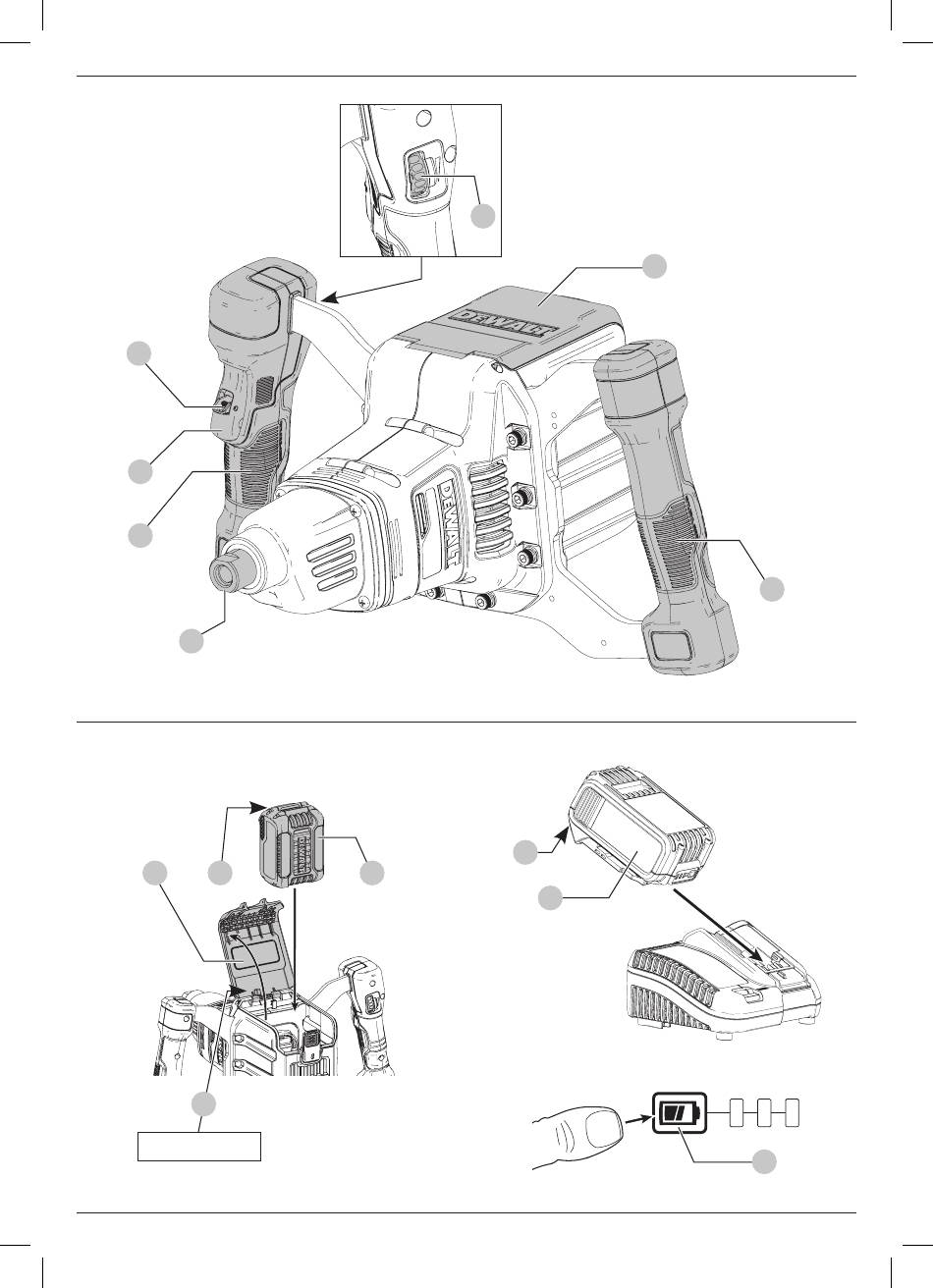 DEWALT

DEWALT