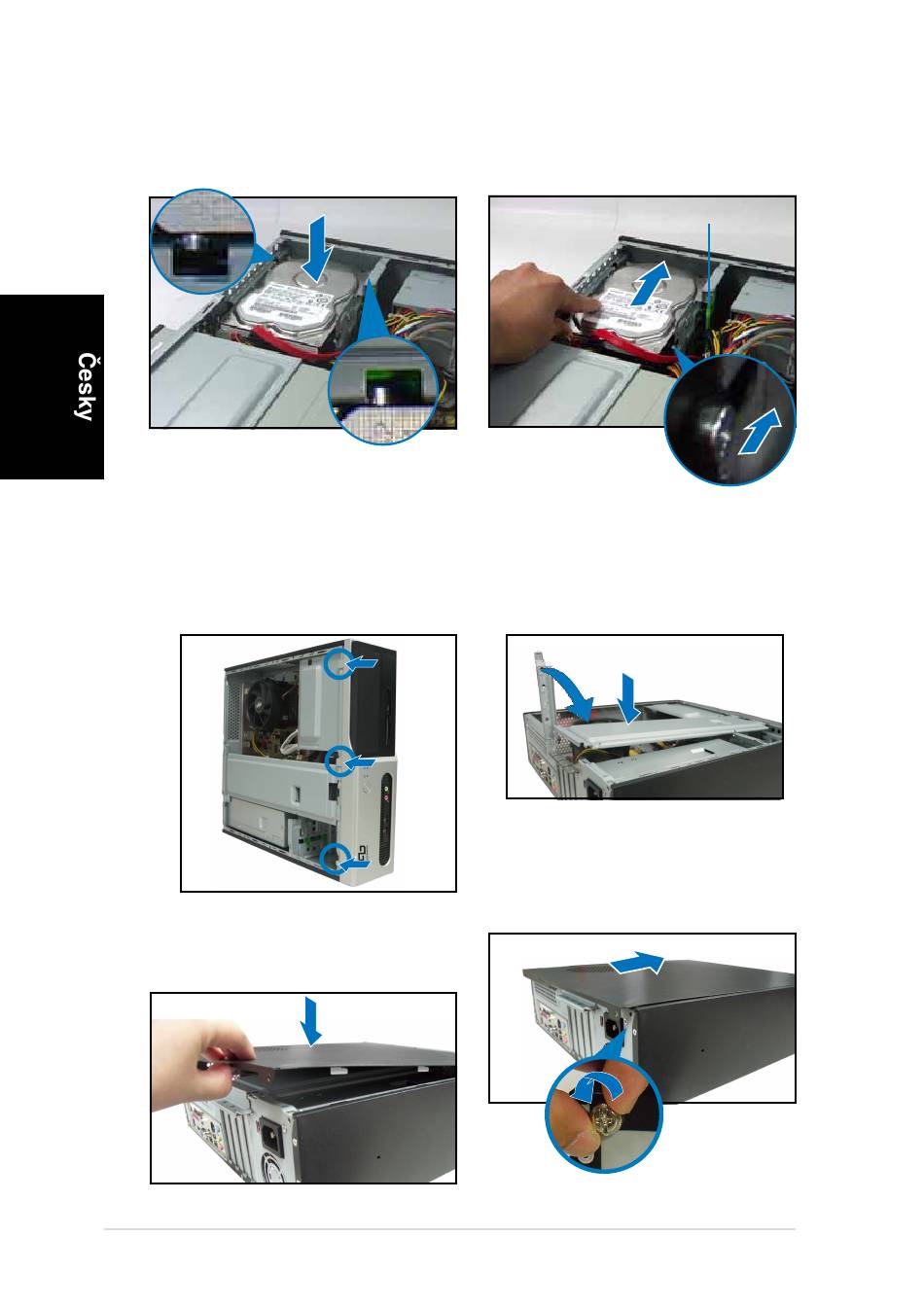 Česky