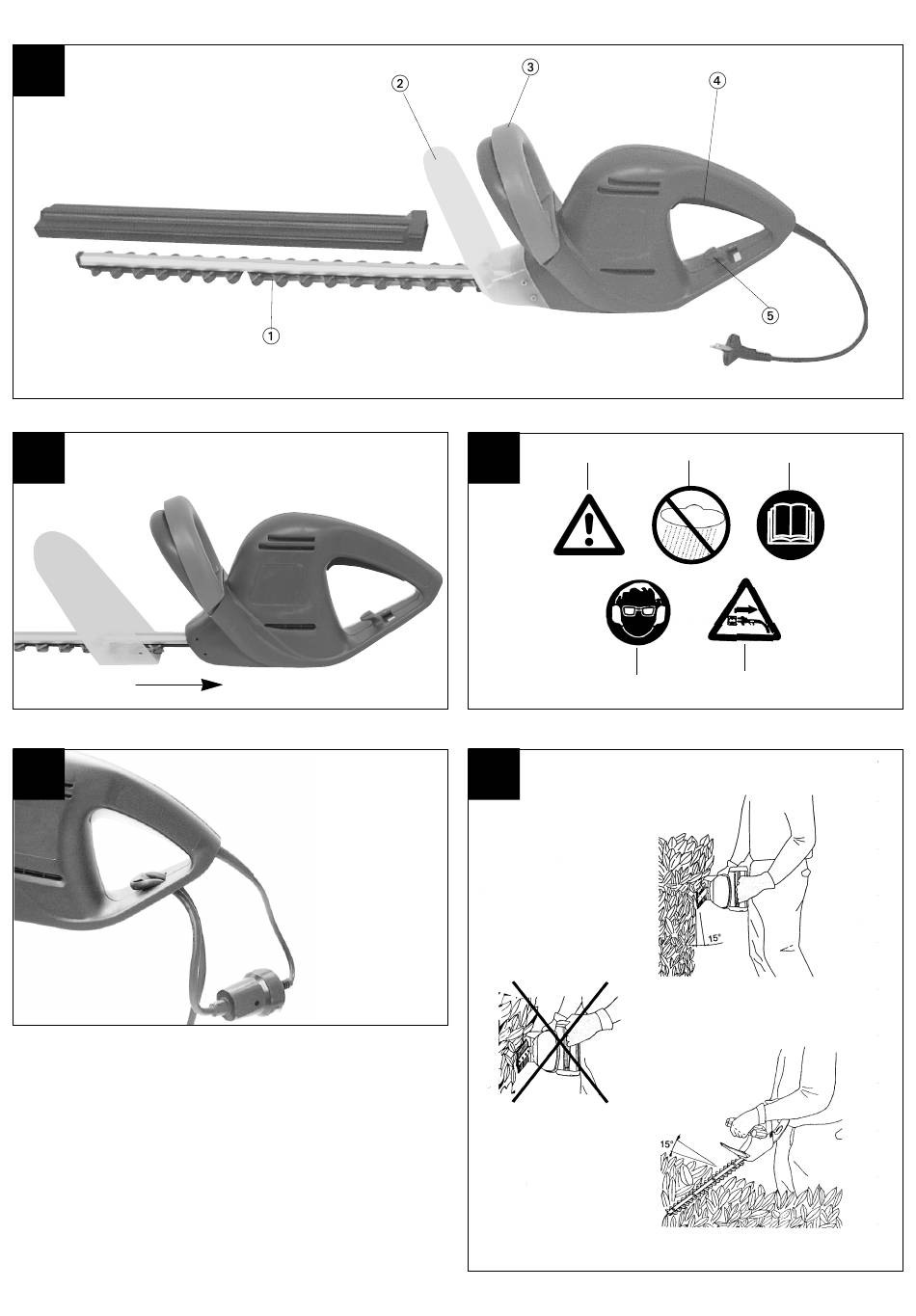 2
3
4
1
5

15°

15°