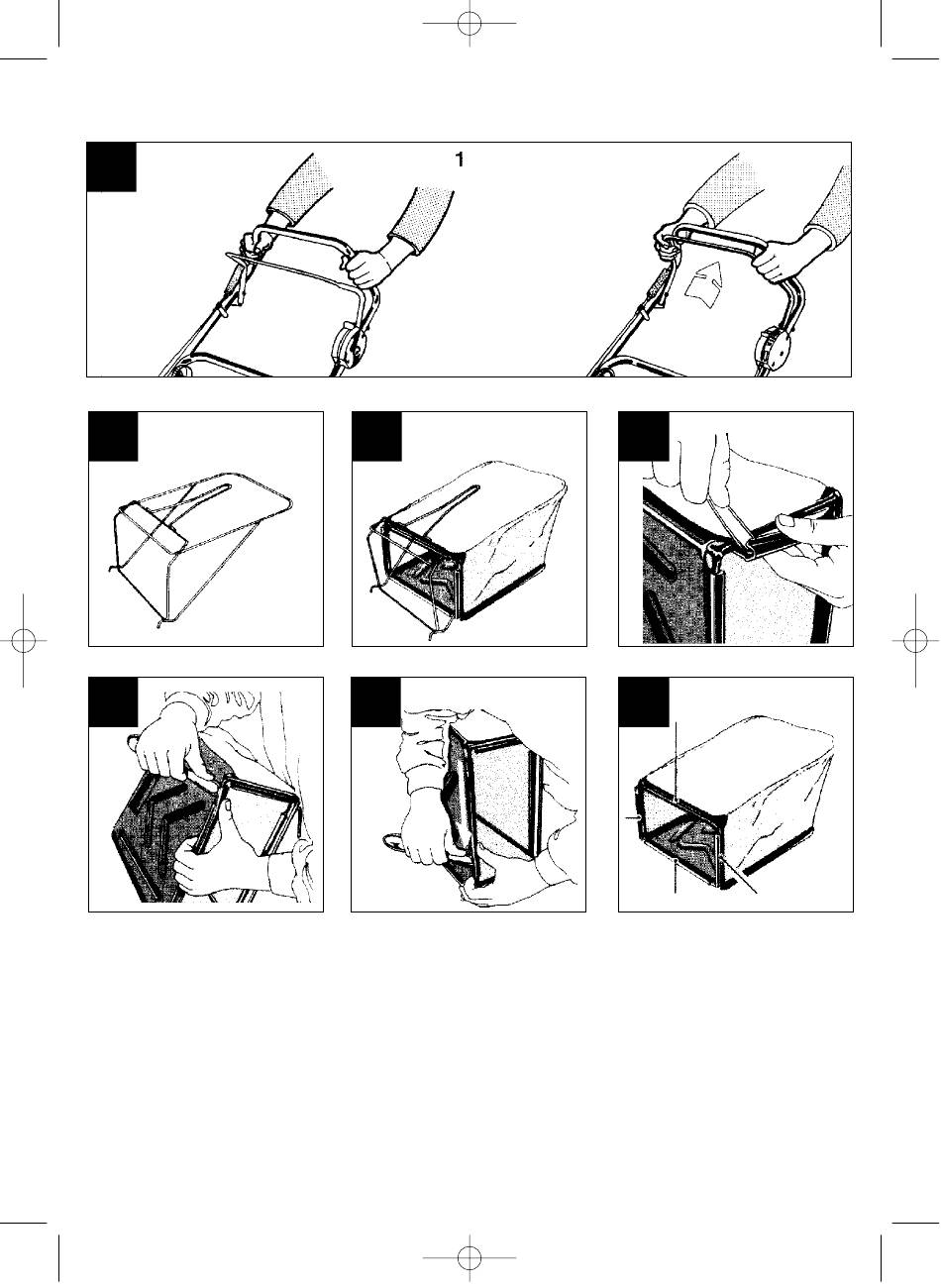 1