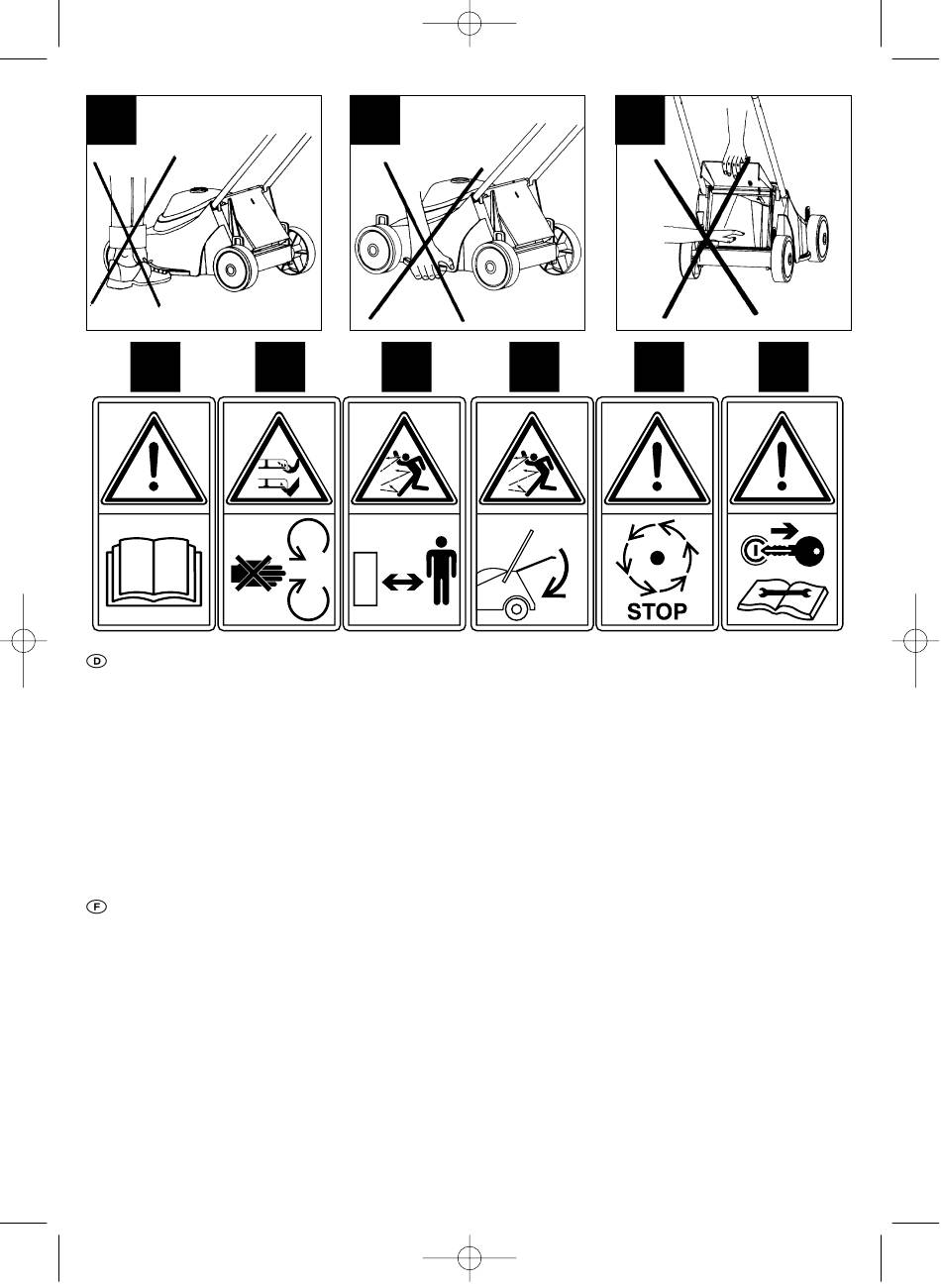 STOP

D

F