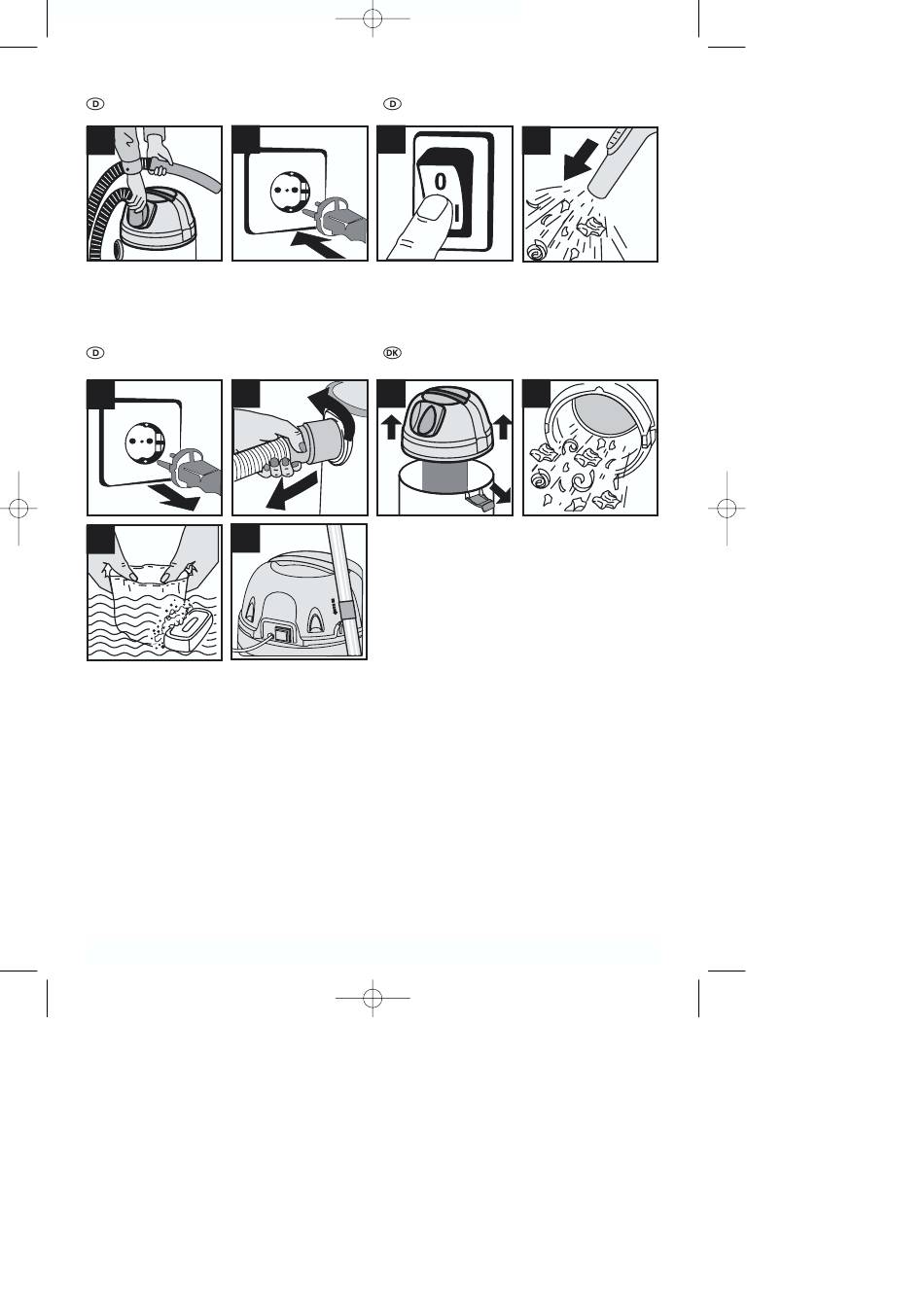 D

D

0

I

D

DK