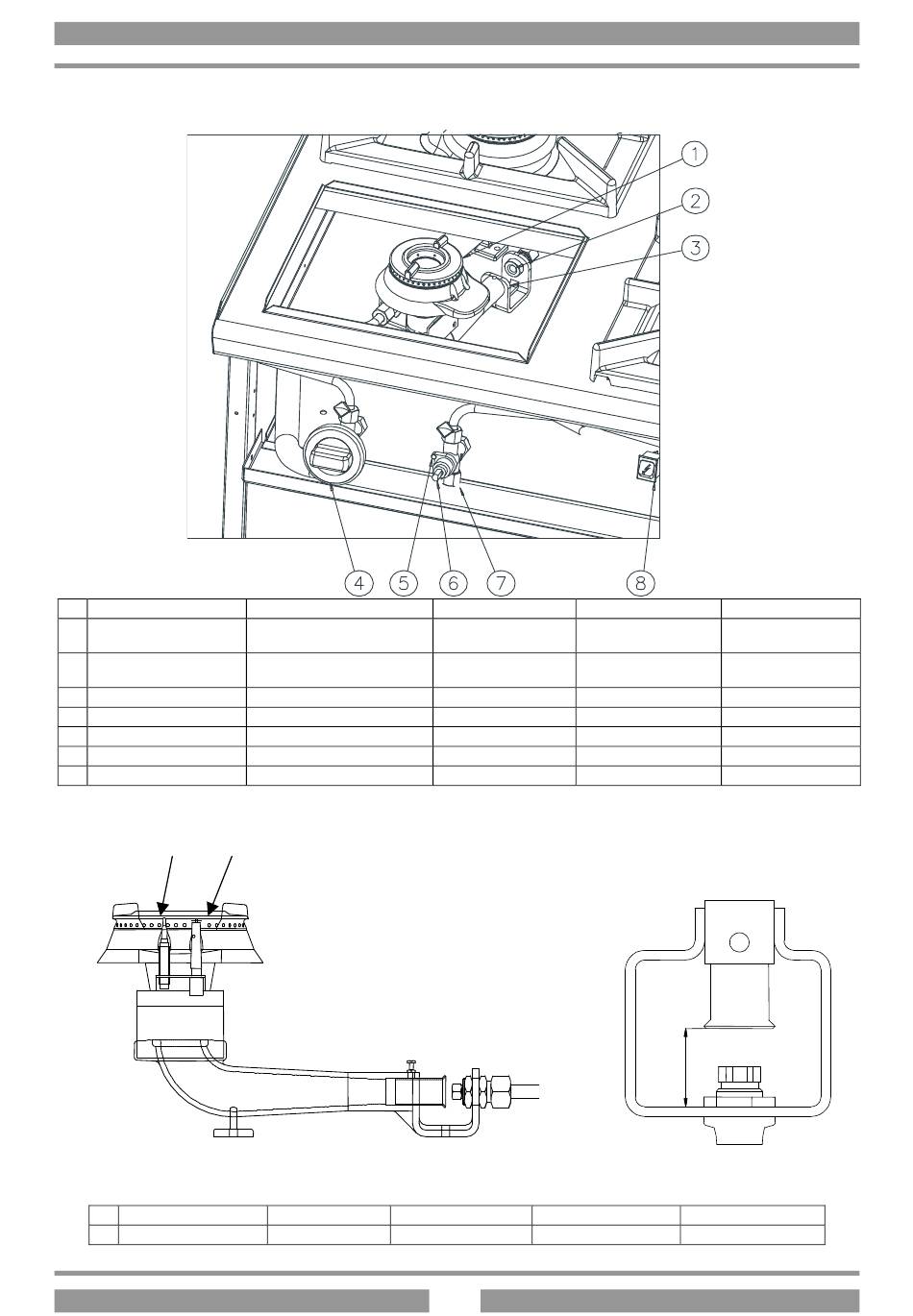 1
2
3
4
5
6
7
8