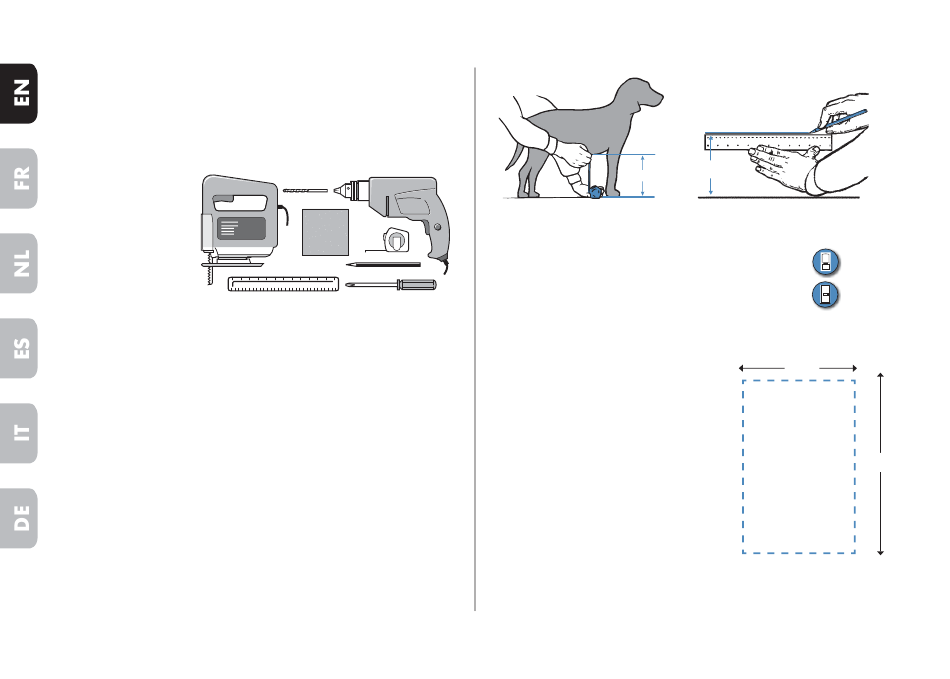 EN

FR

NL

ES

IT

DE