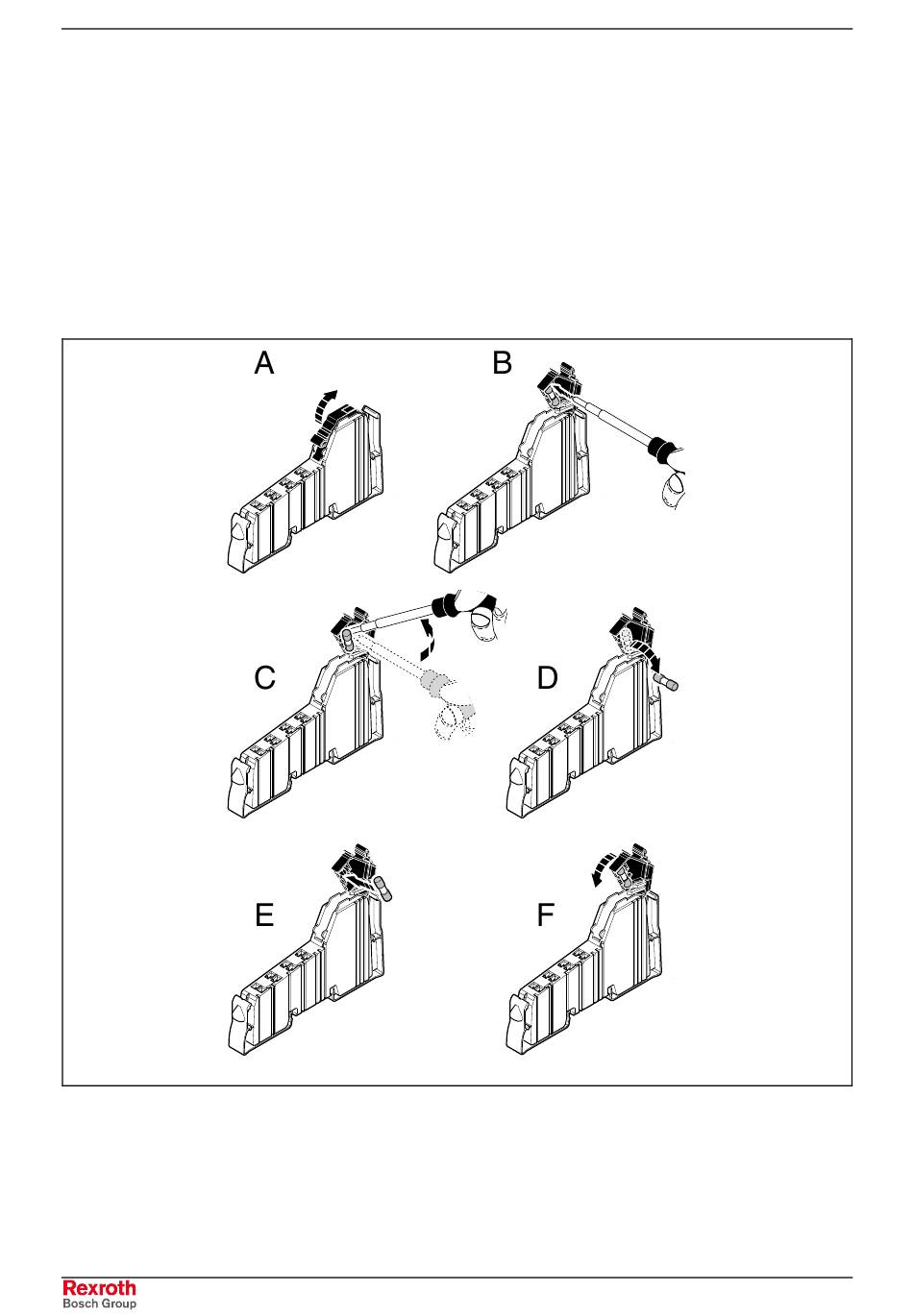 A

B

C

D

E

F

Rexroth
Bosch Group