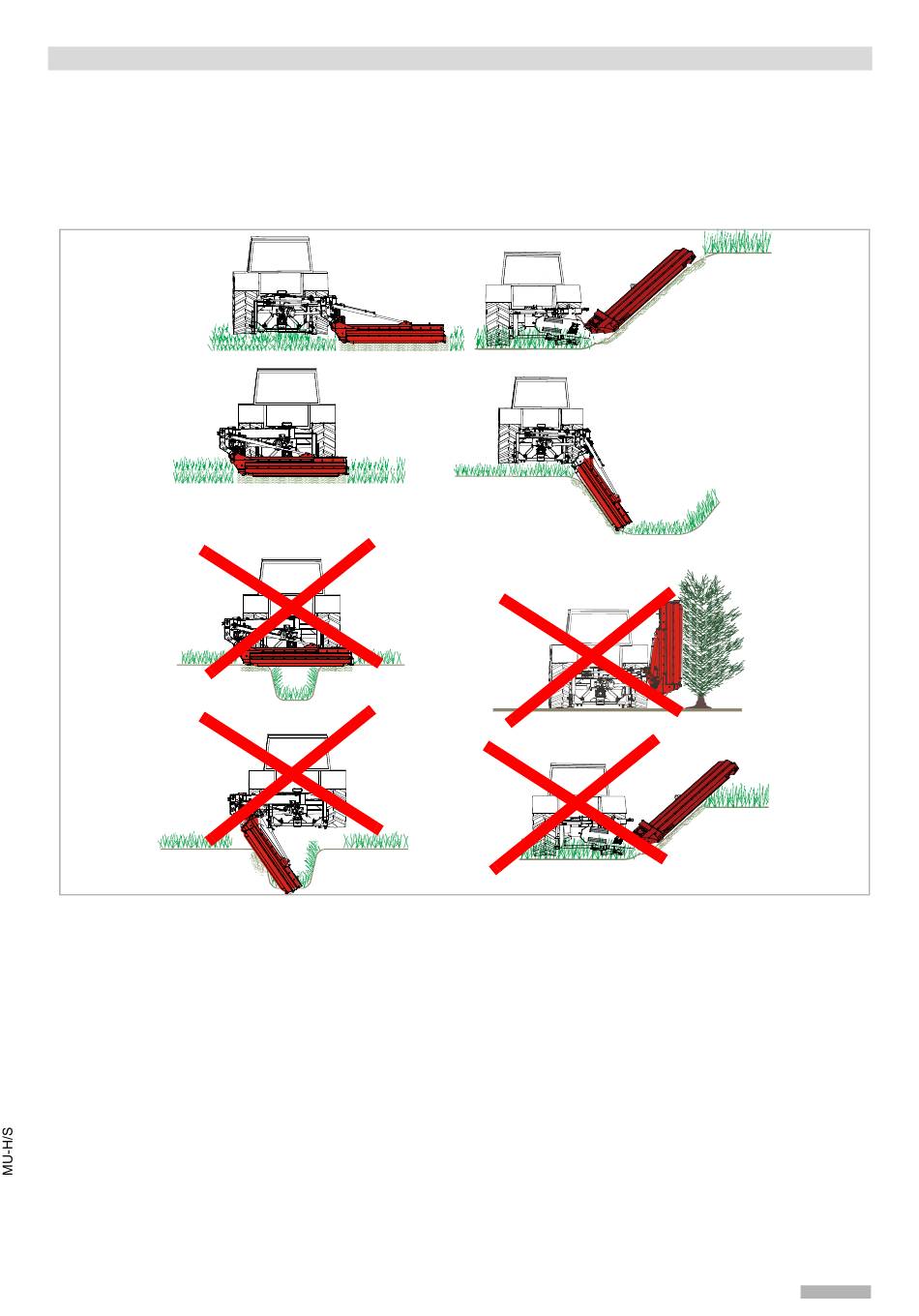 MU-H/S