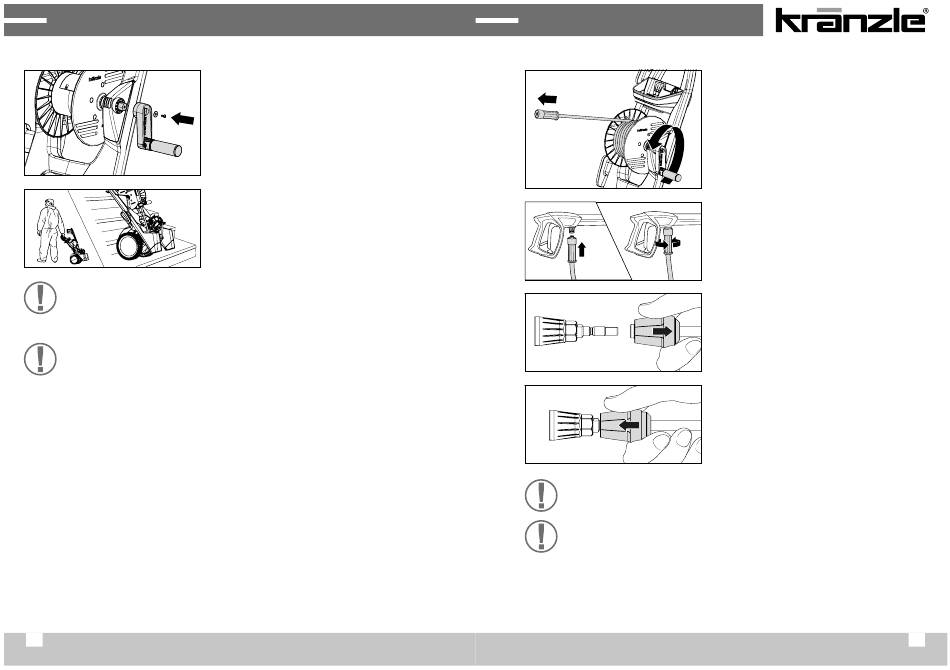 kränzle®