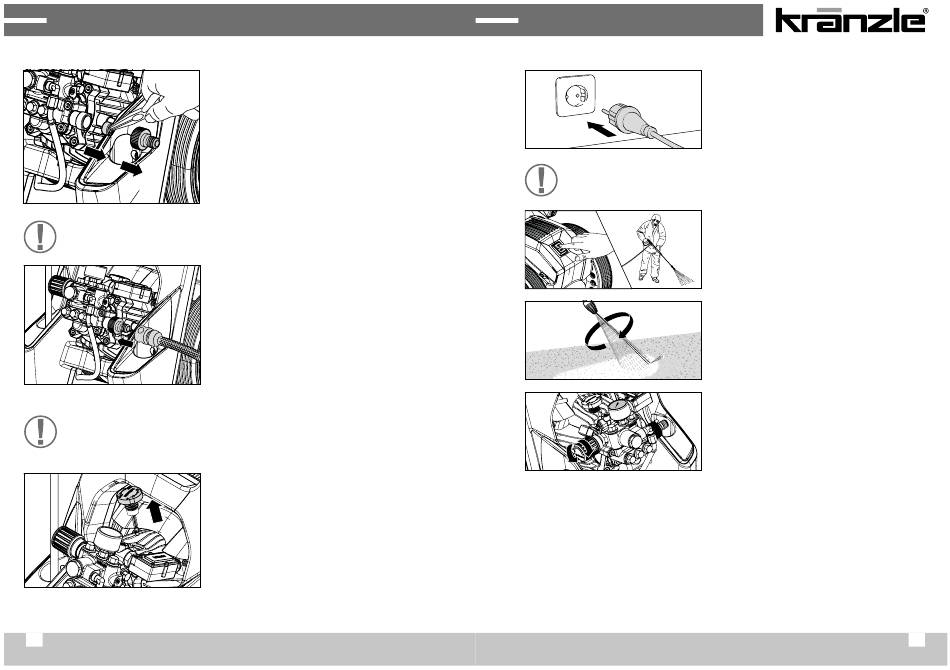 kränzle®