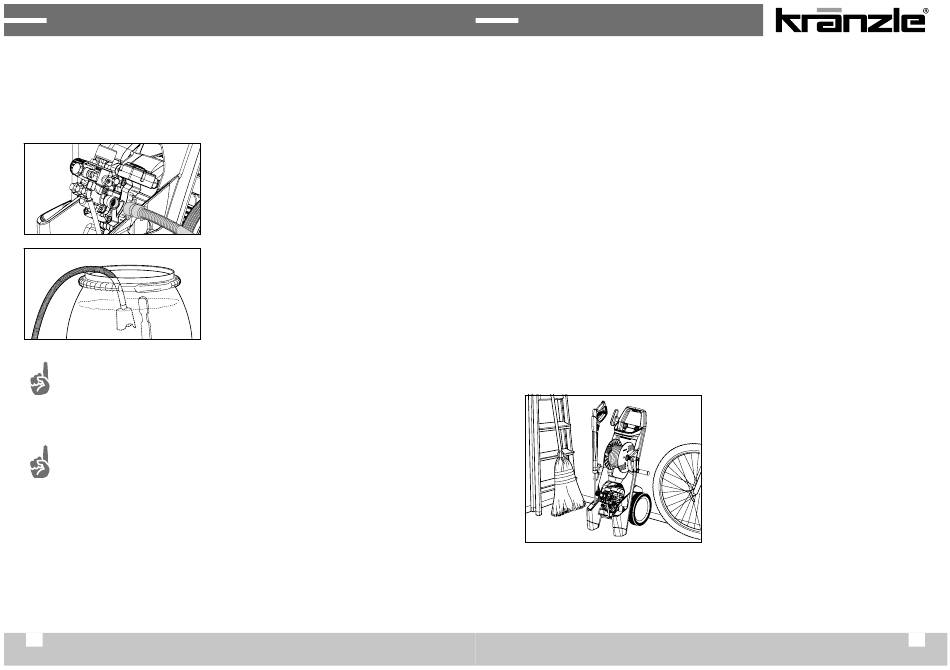 kränzle®