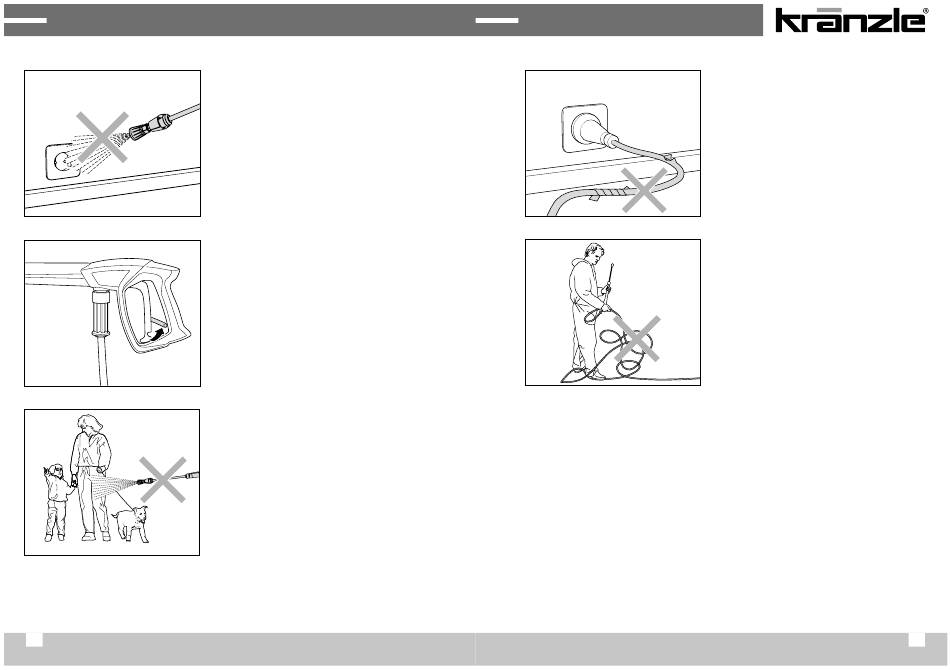 kränzle®