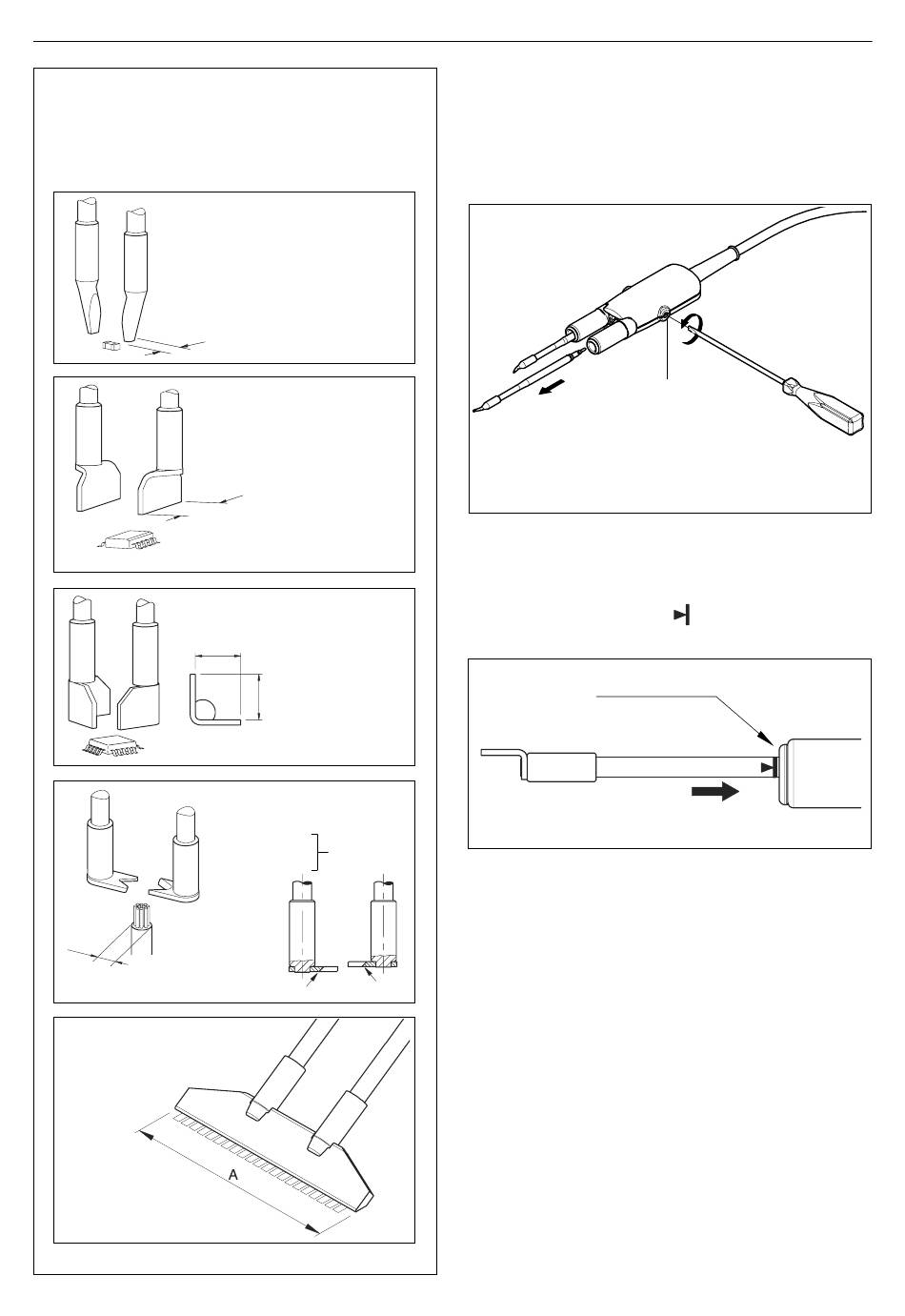 A