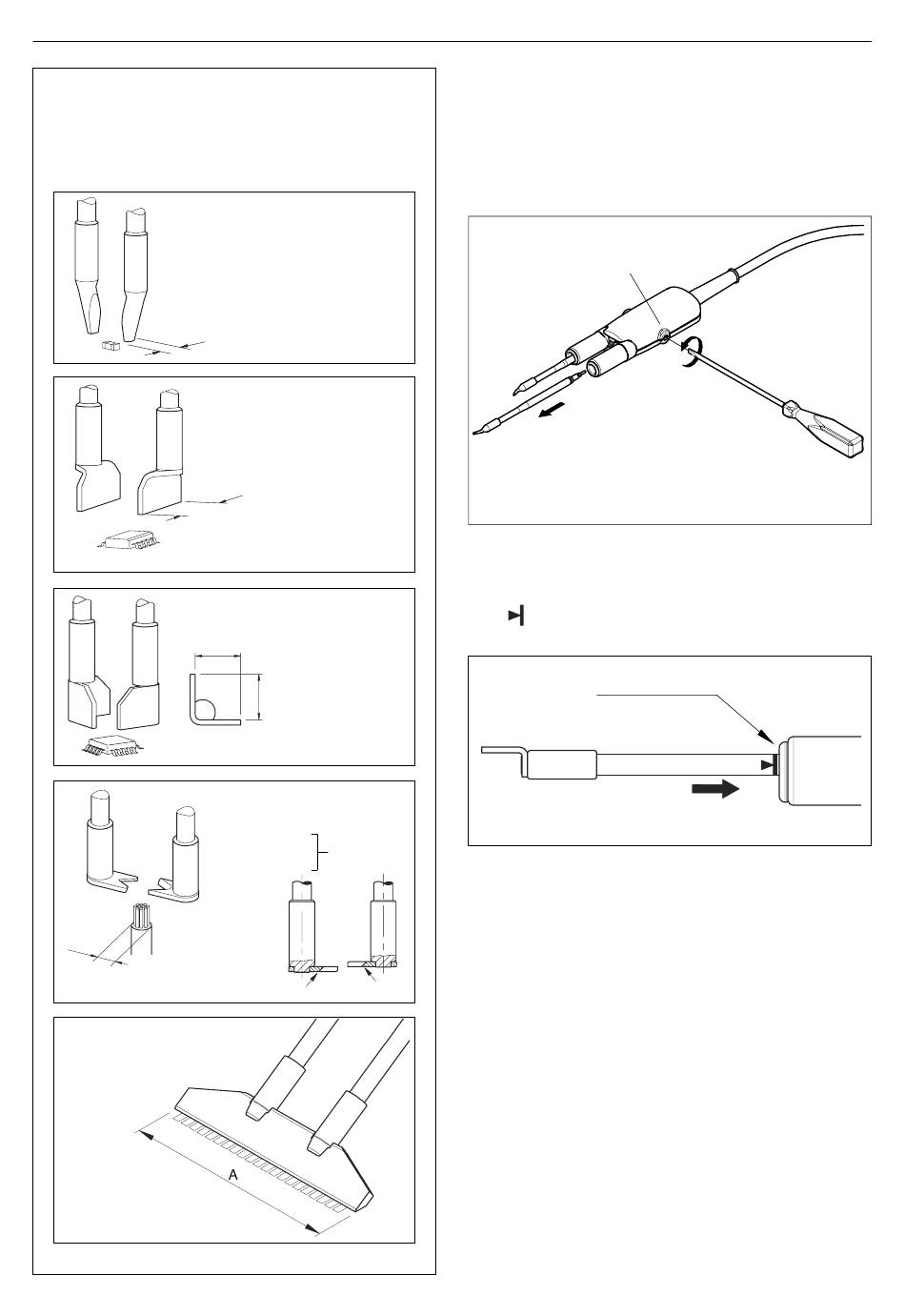 A