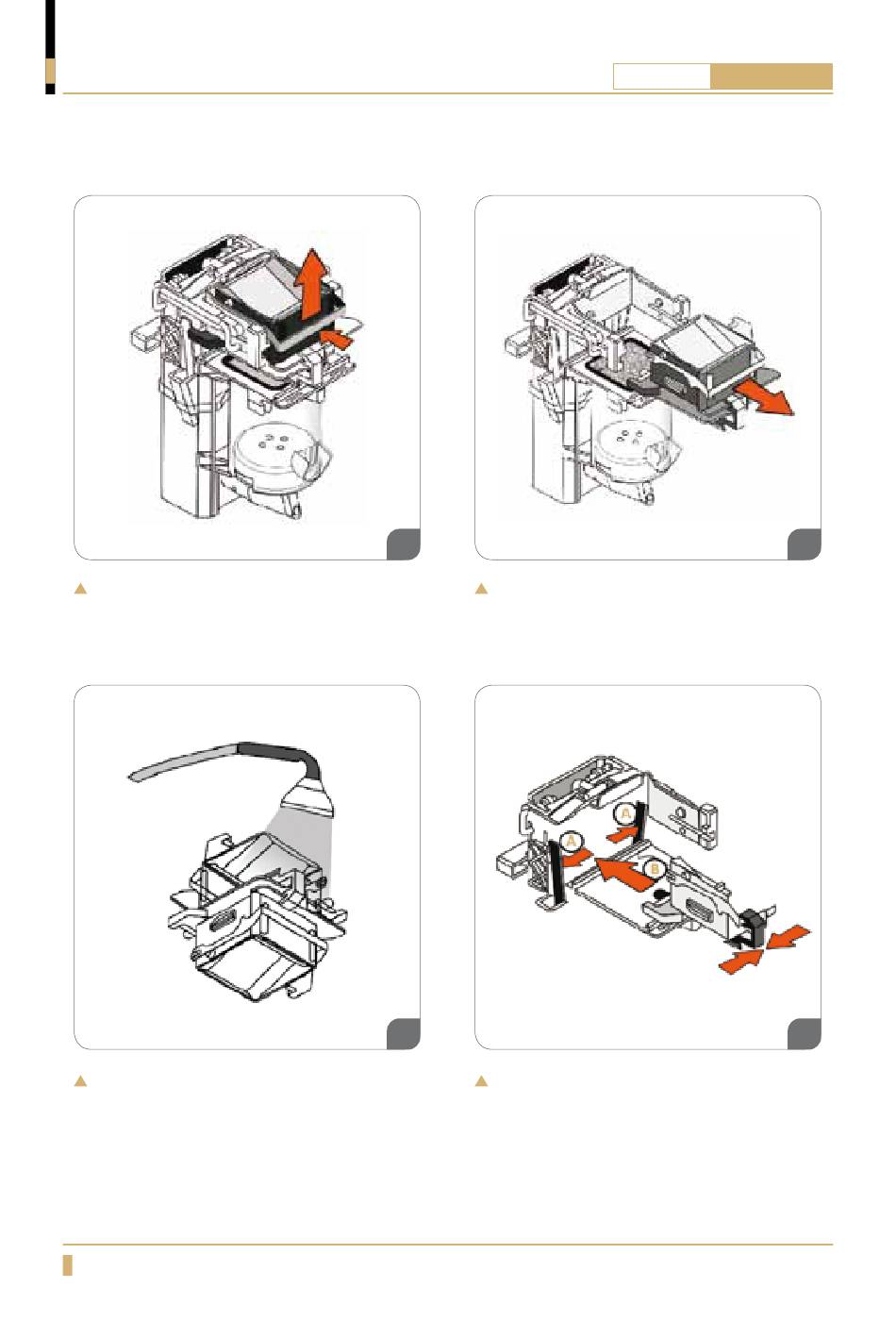 A

A

B