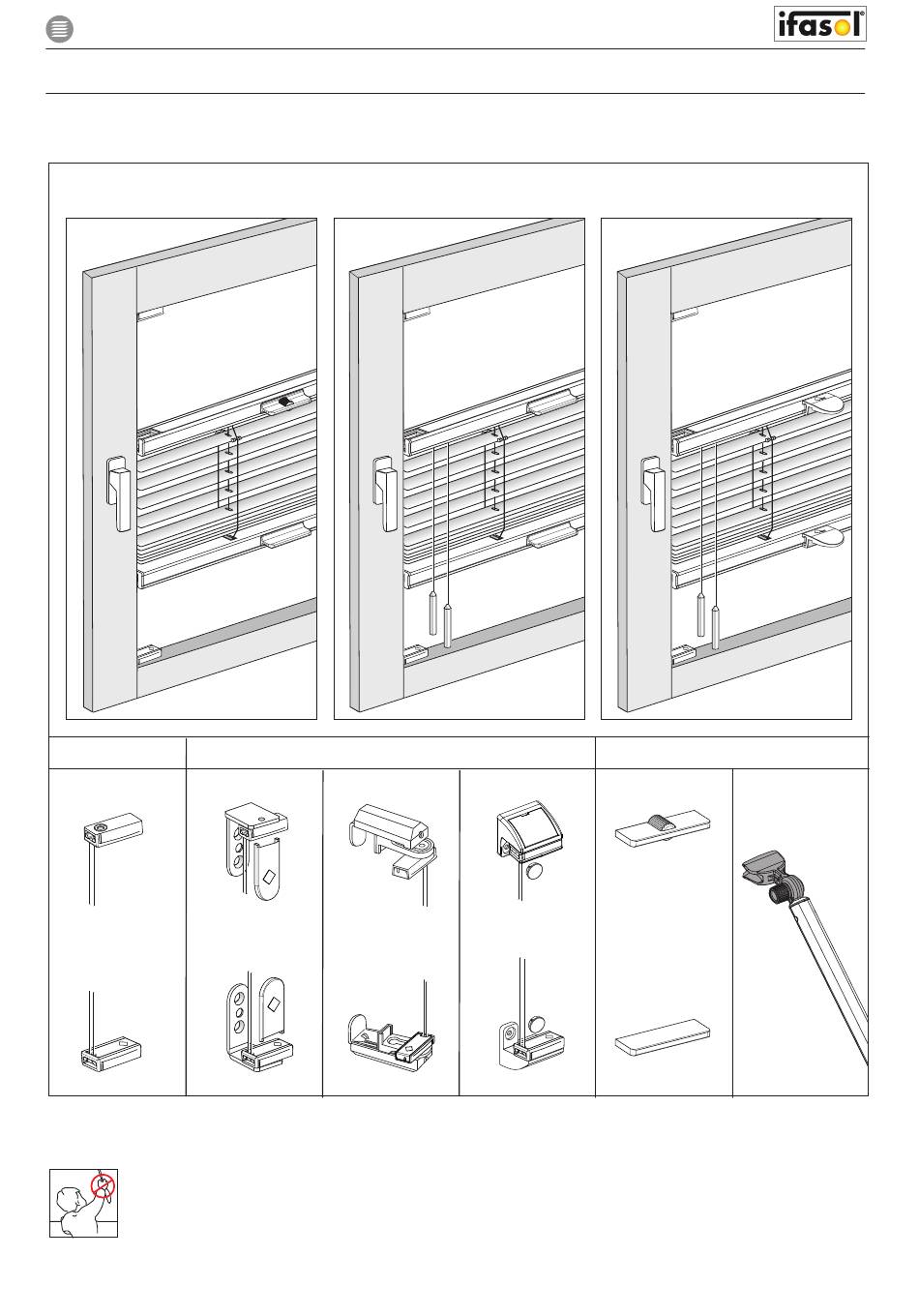 ifasol®