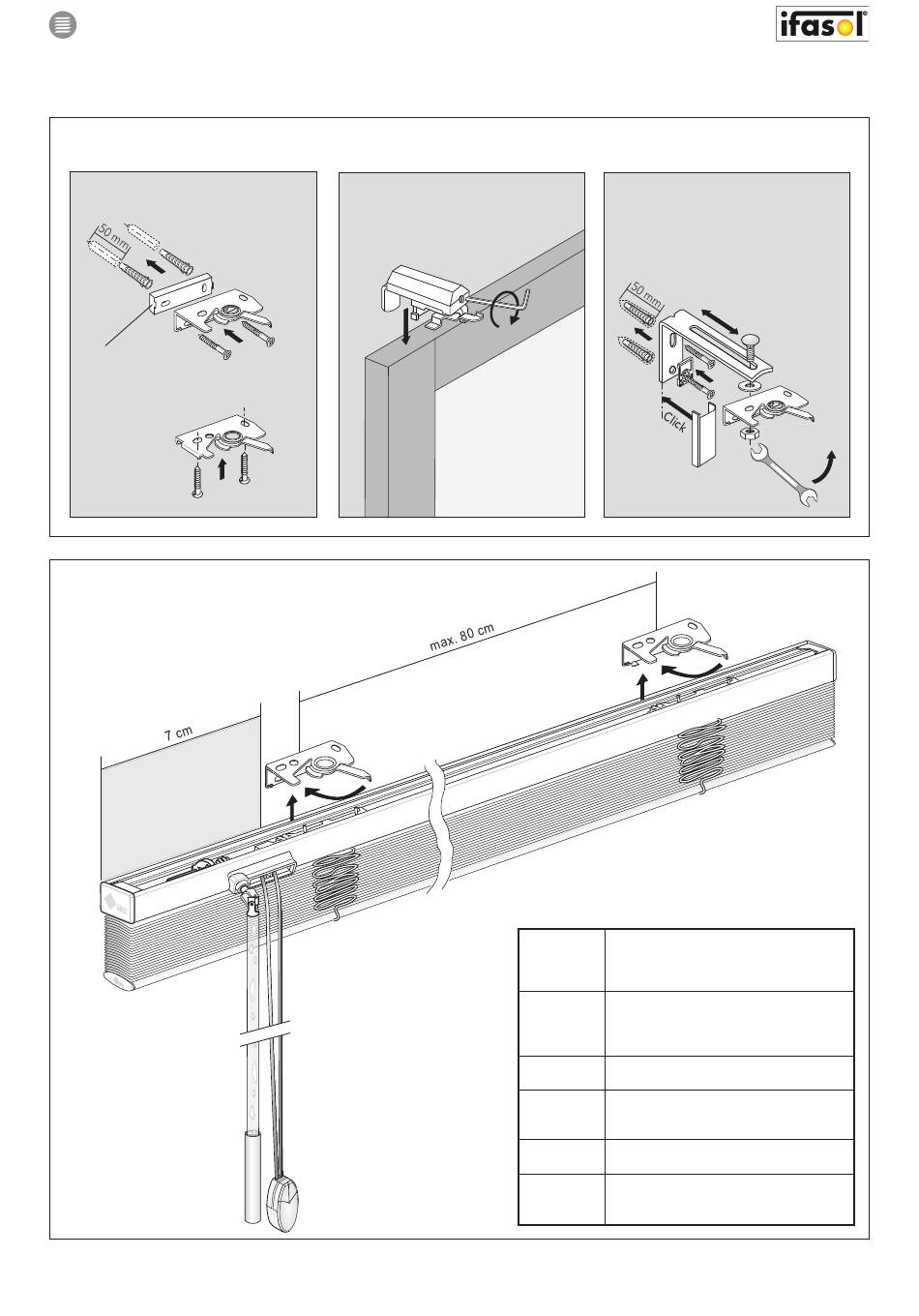 ifasol

50 mm

50 mm

Click

max. 80 cm

7 cm