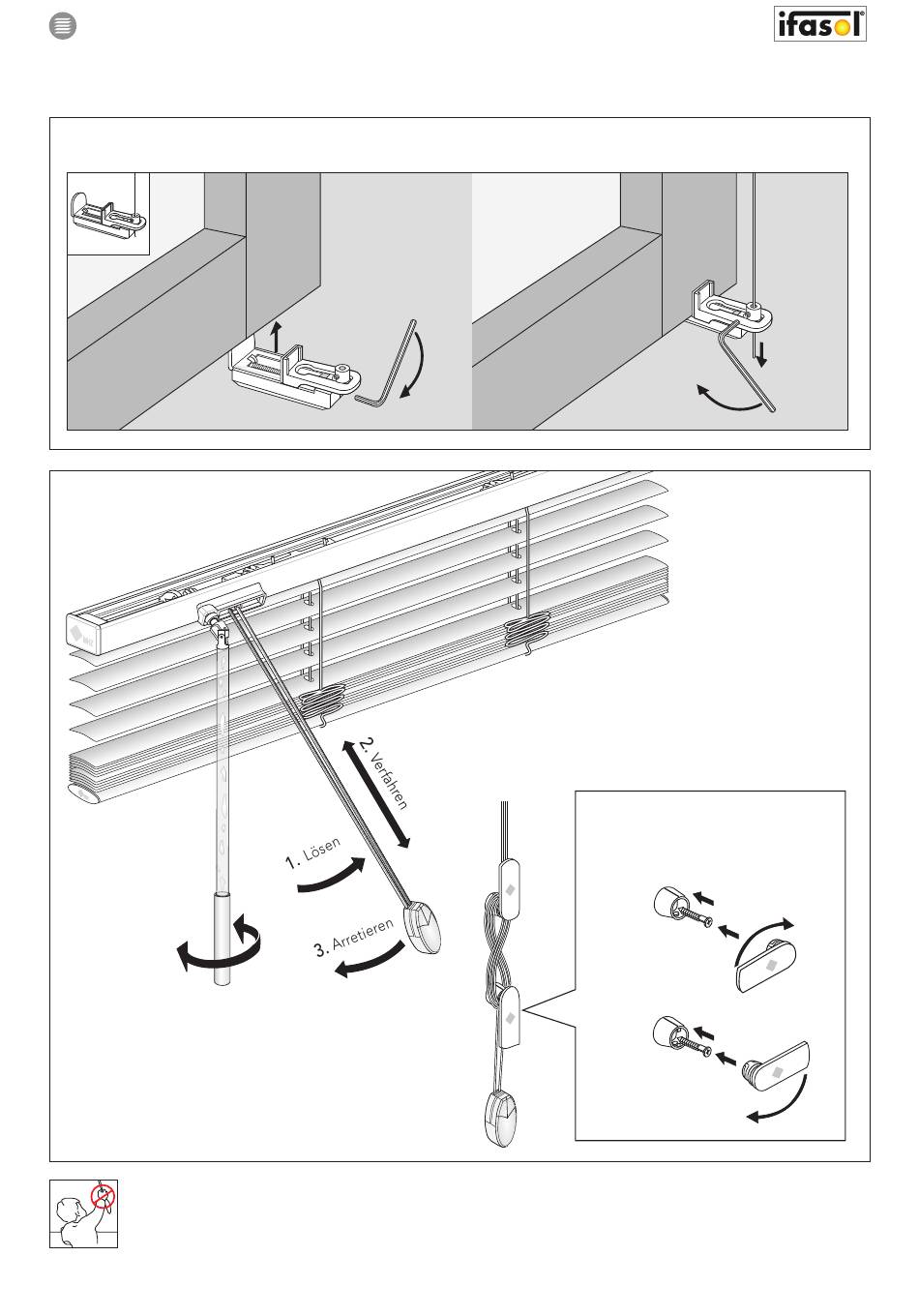 ifasol®

2. Verfahren

1. Lösen

3. Arretieren