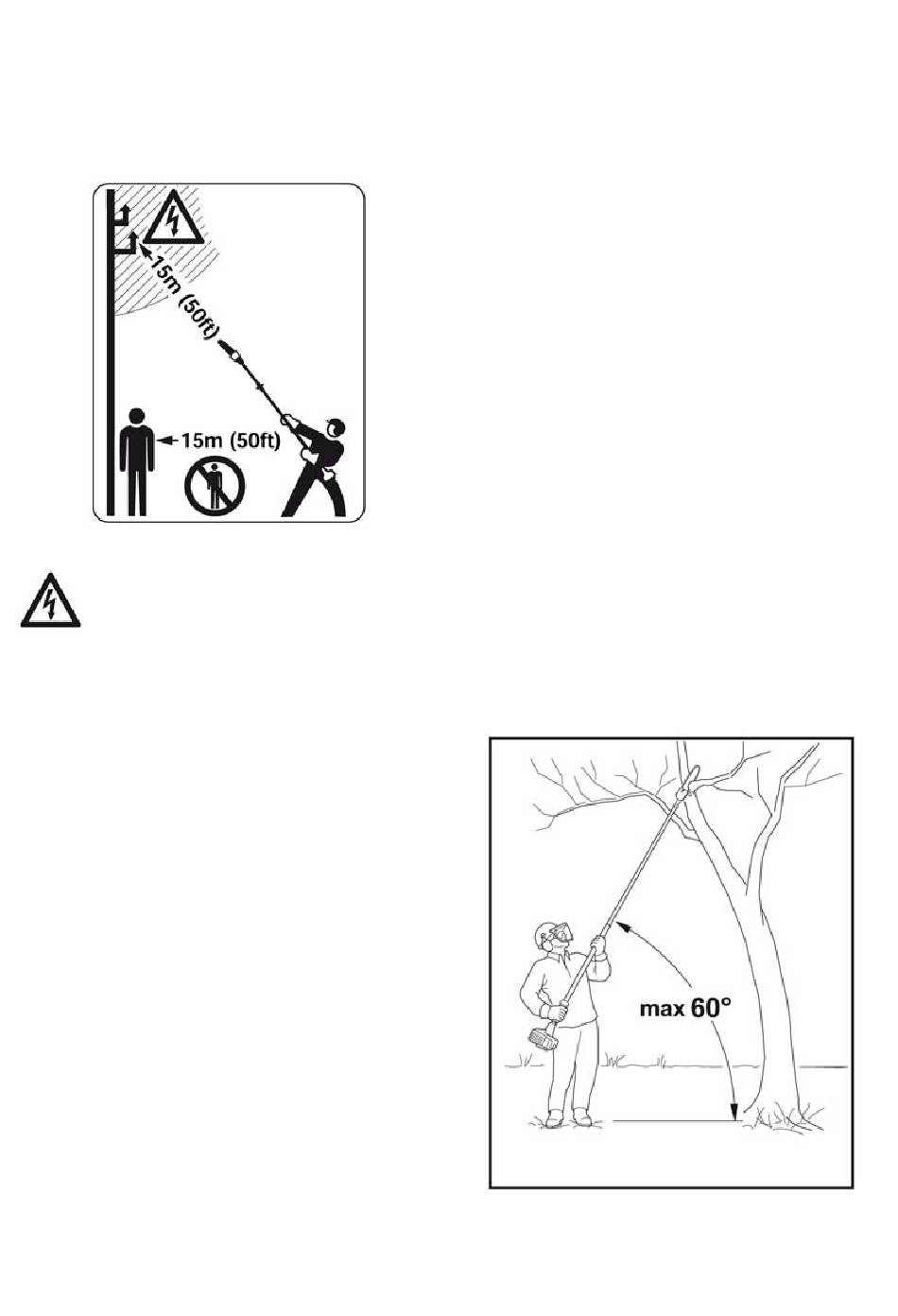 15m (50ft)

15m (50ft)

max 60°