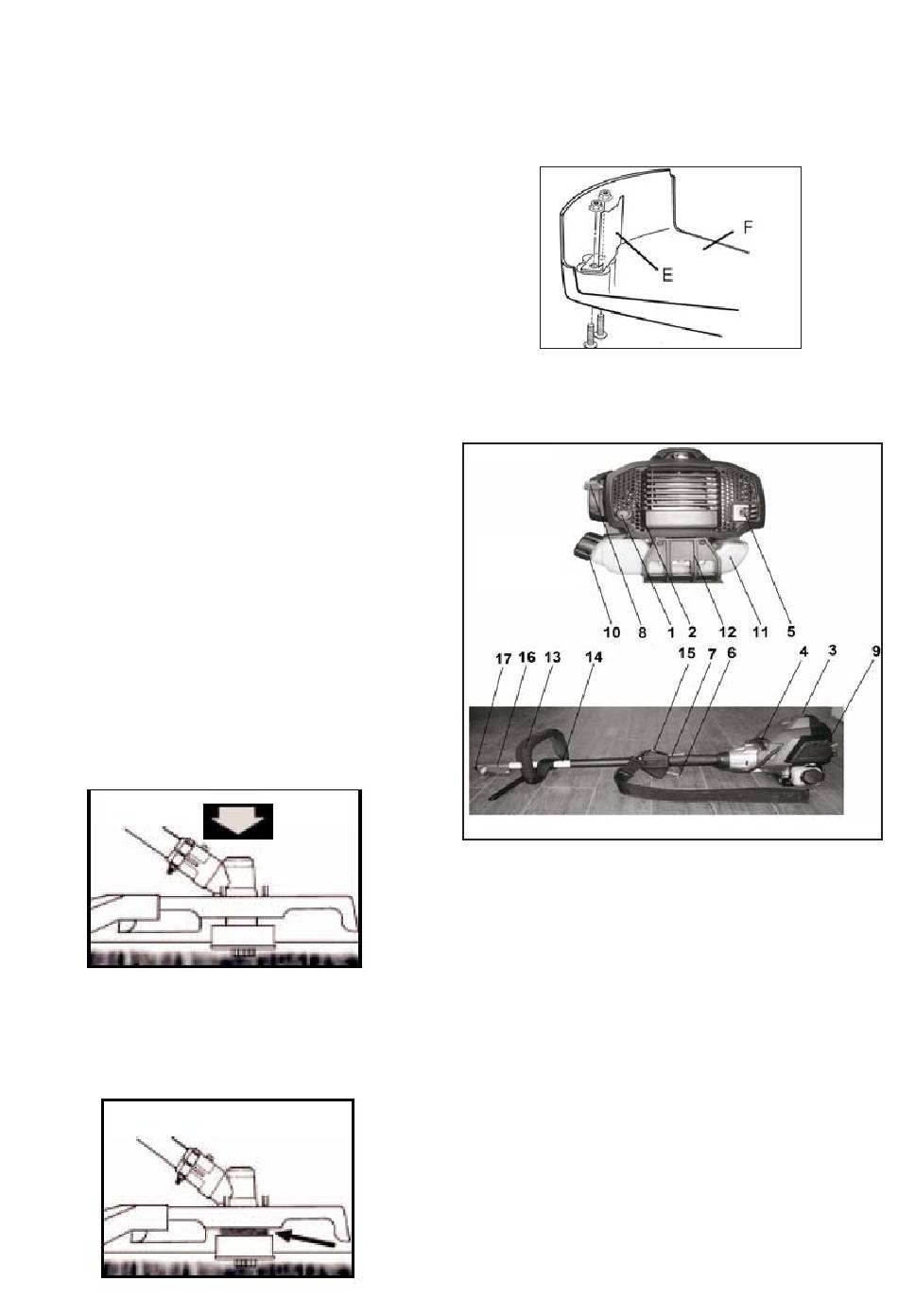 F
E

10 8 1 2 12 11 5
17 16 13 14 15 7 6 4 3 9