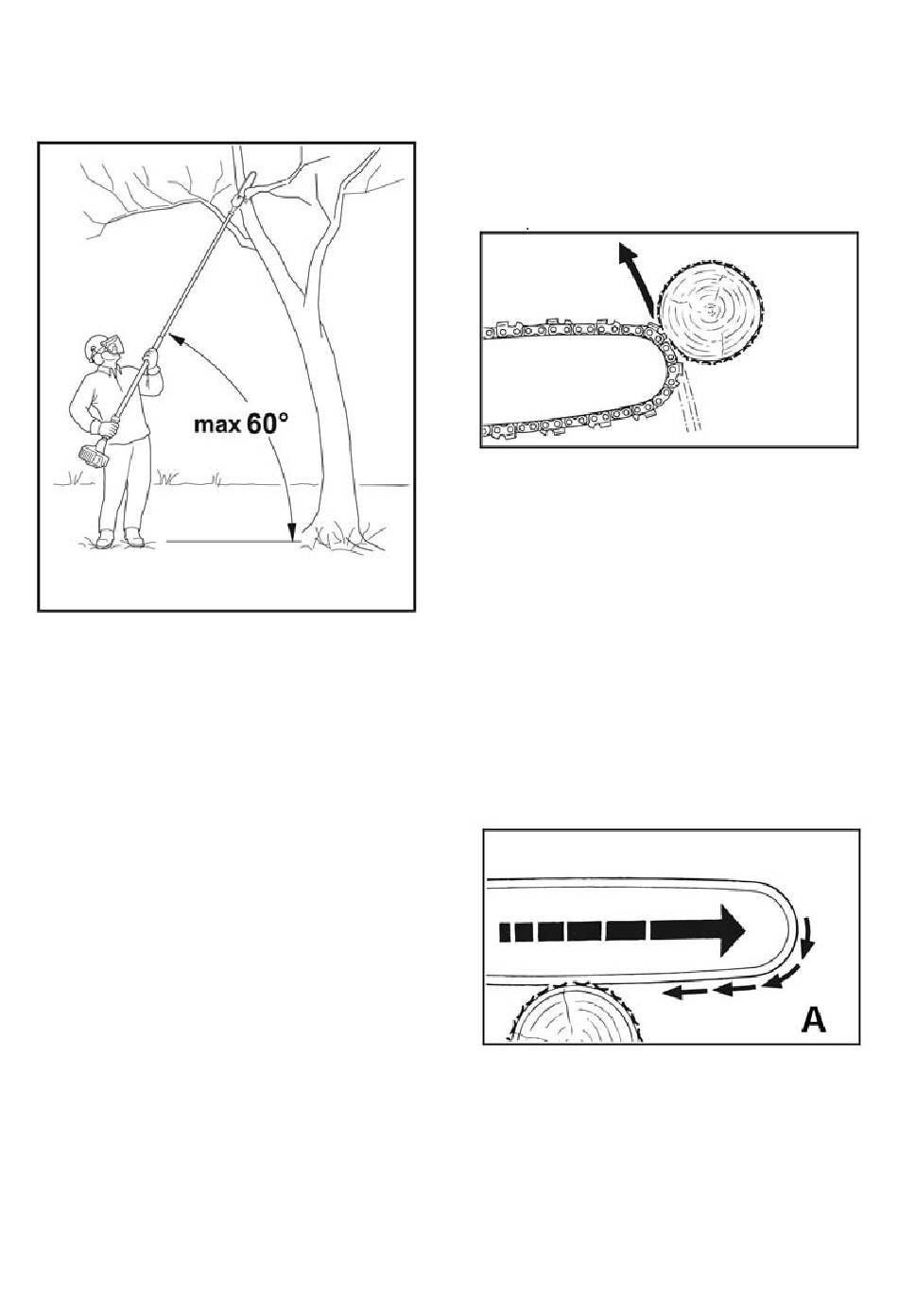 max 60°

A