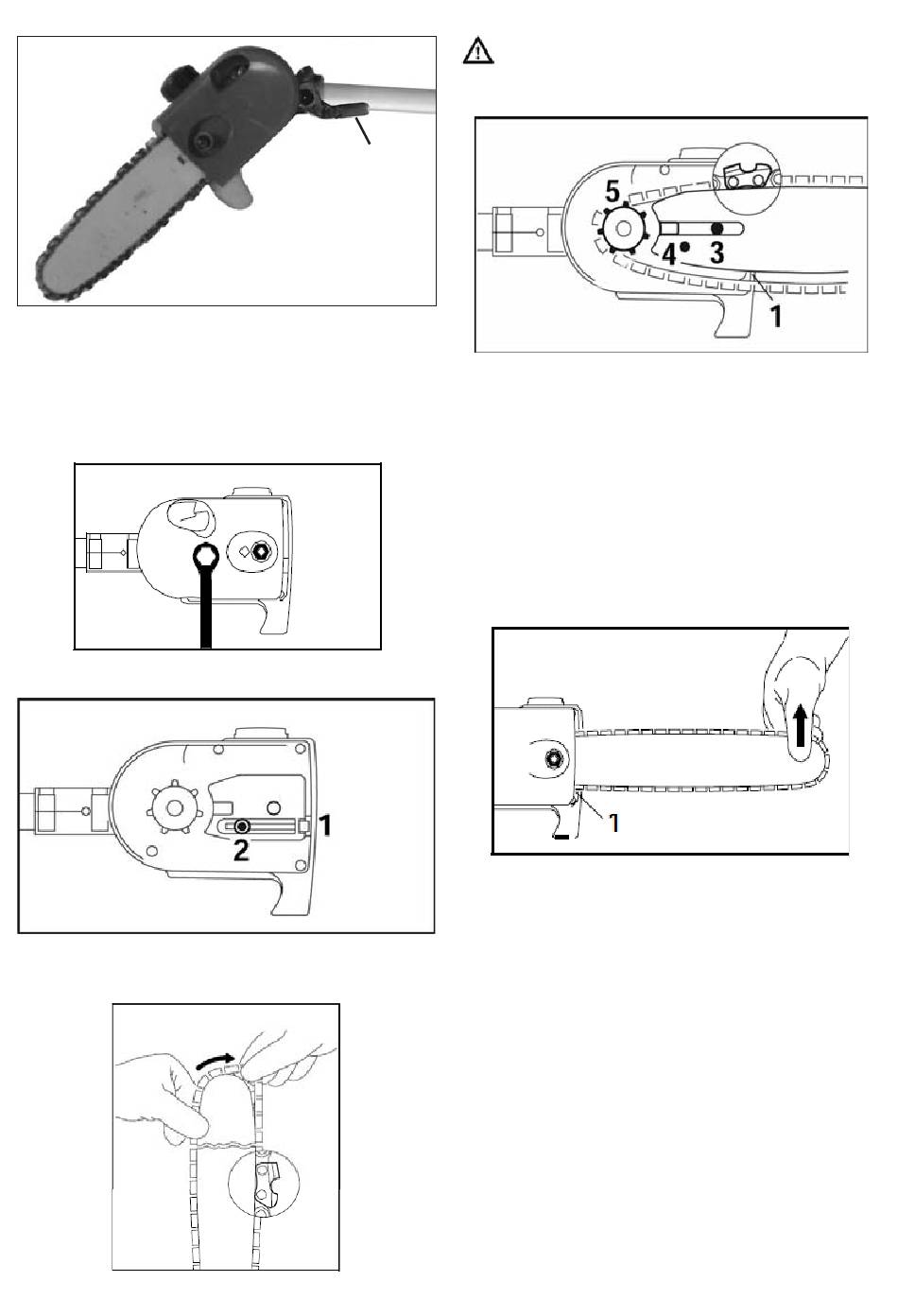 5
4
3
1

1
2

1