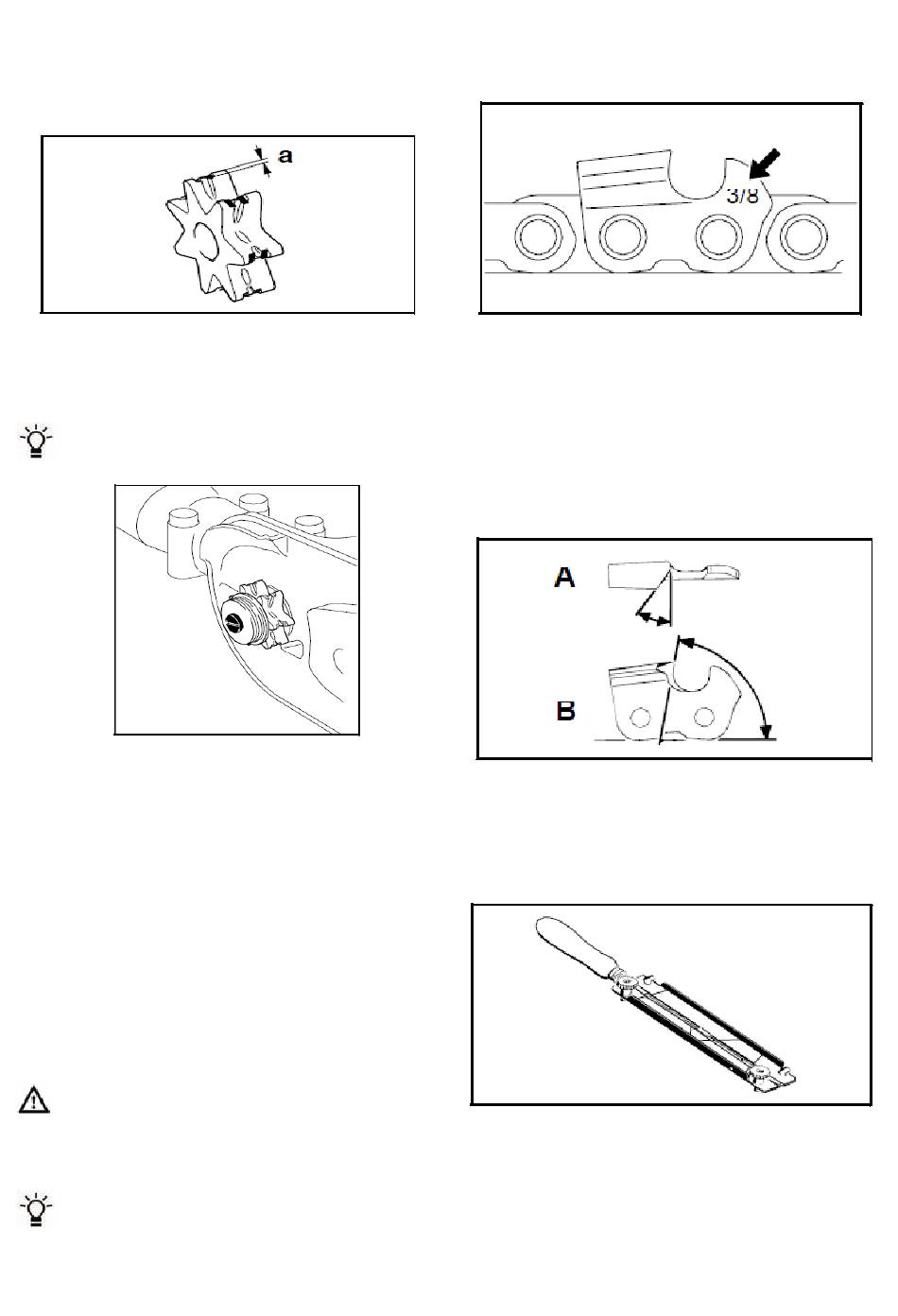 a

3/8

A

B