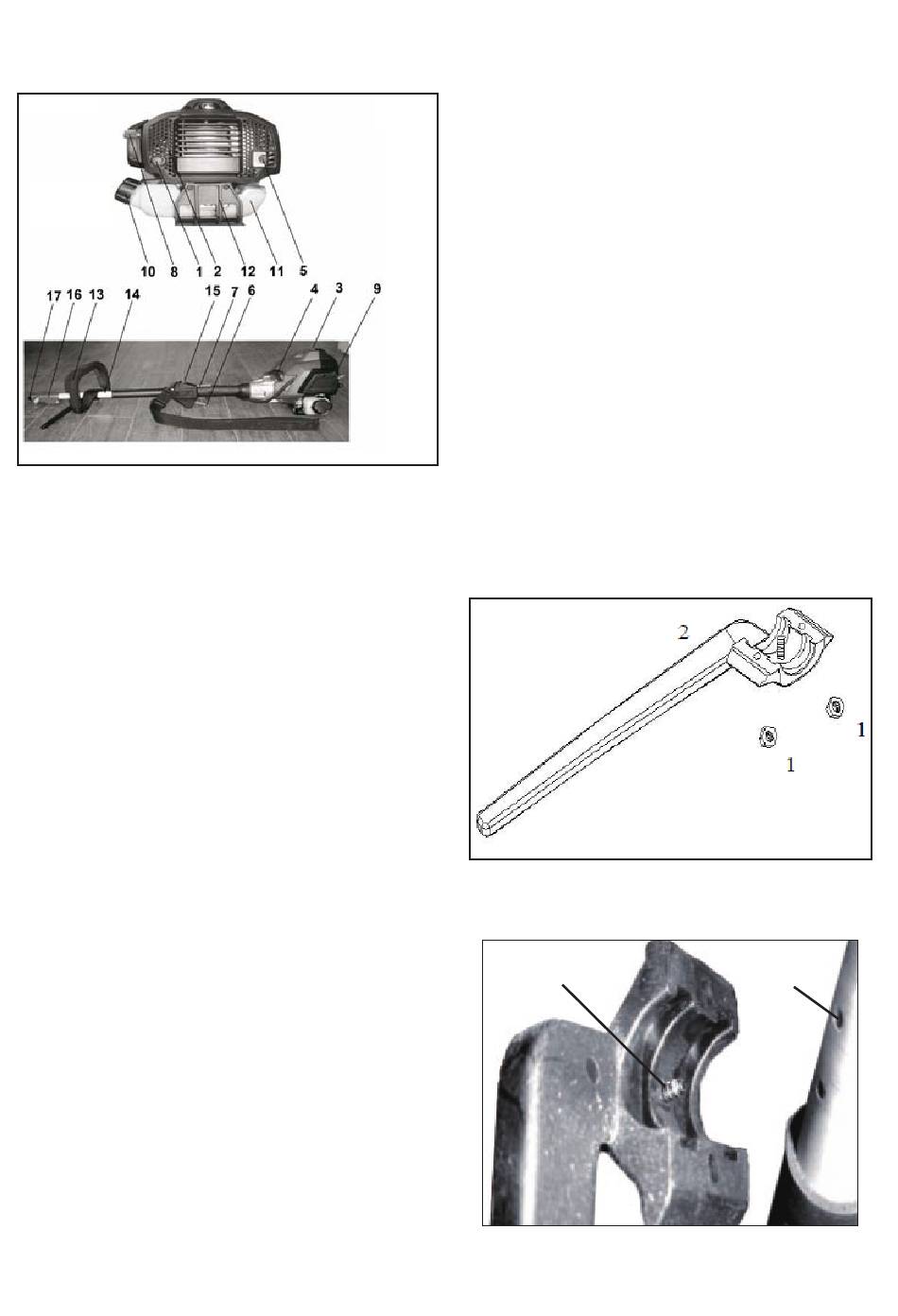 10 8 1 2 12 11 5

17 16 13 14 15 7 6 4 3 9

2

1

1