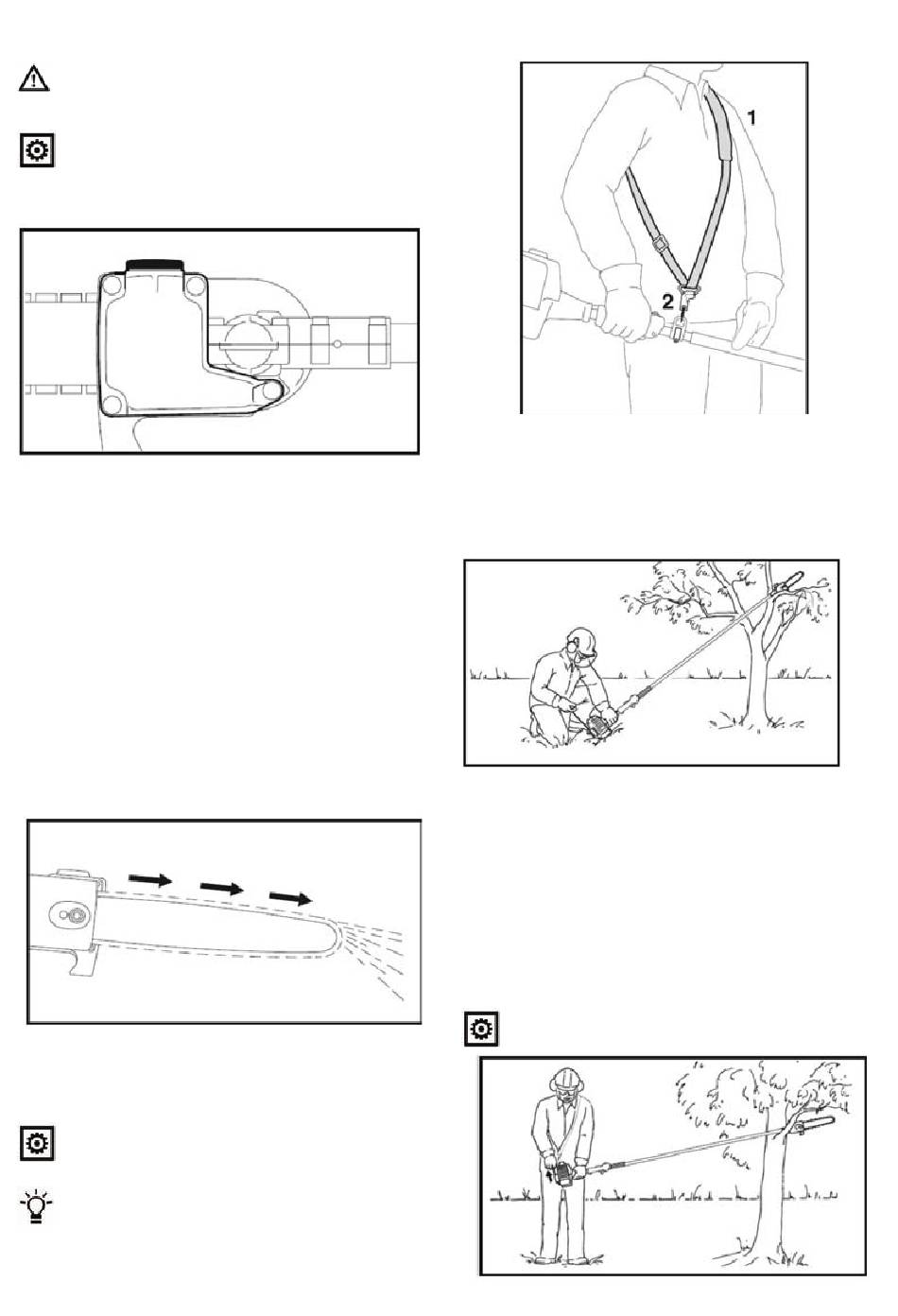 1

2