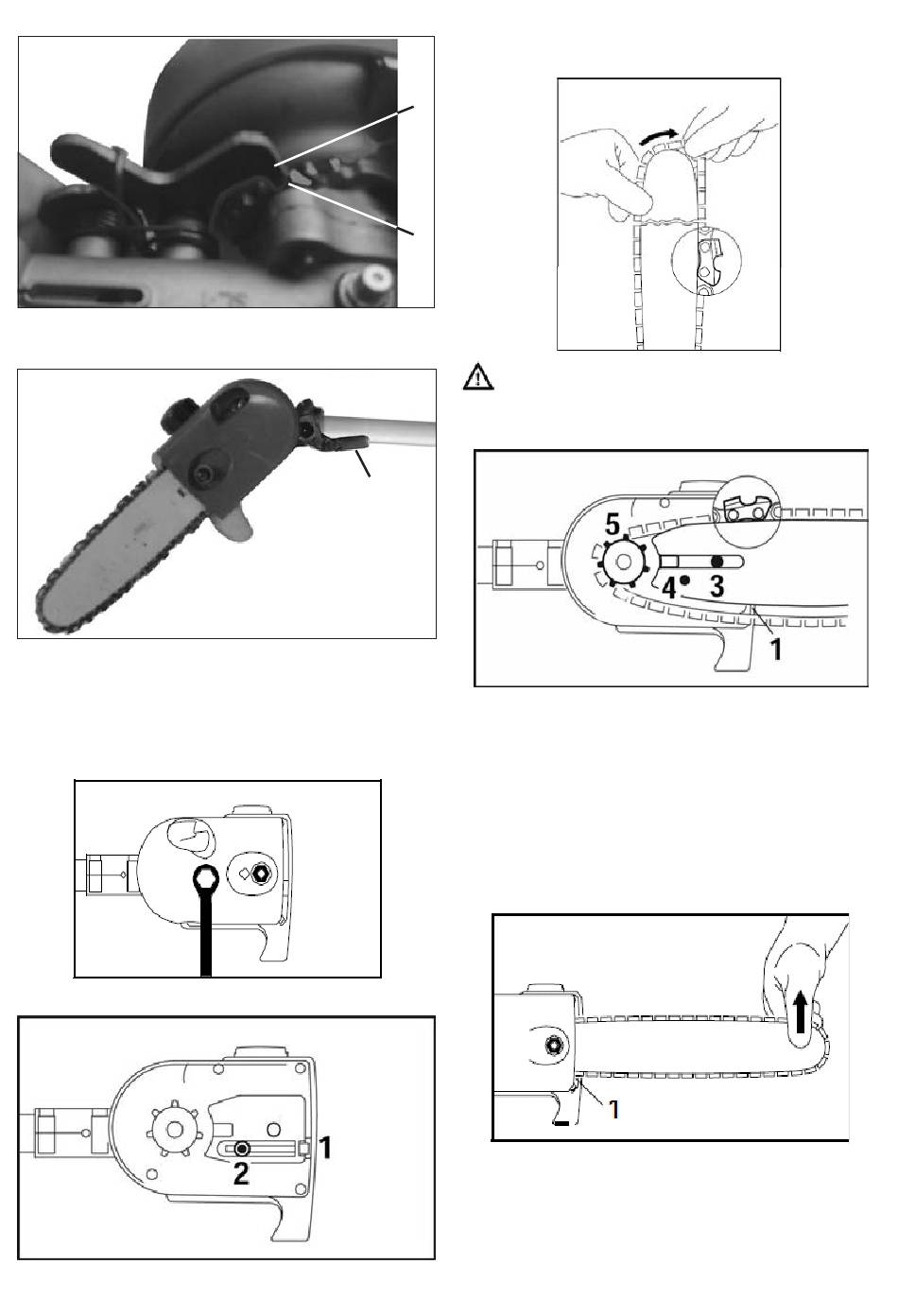 5
4
3
1

1
2

1