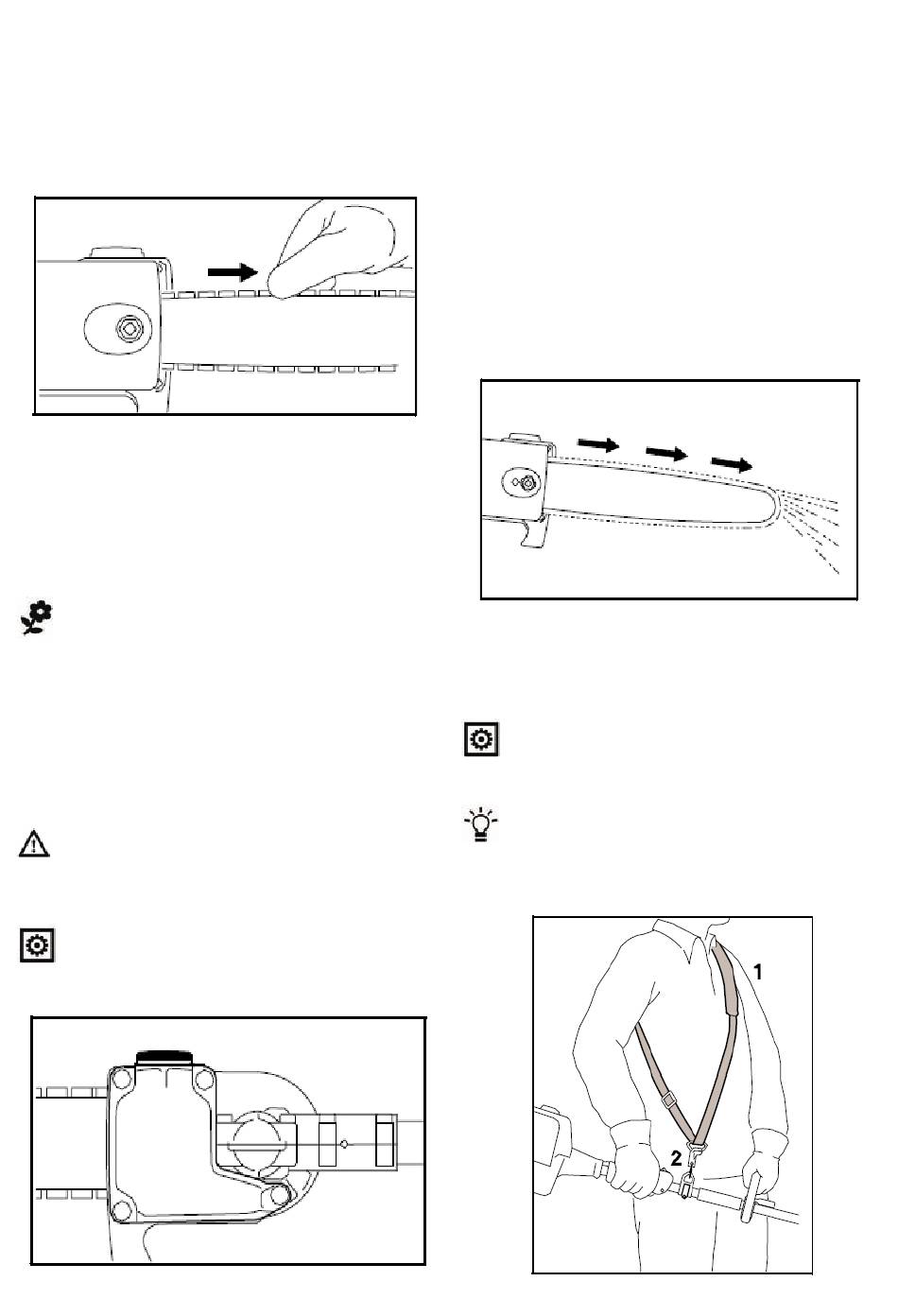 1

2