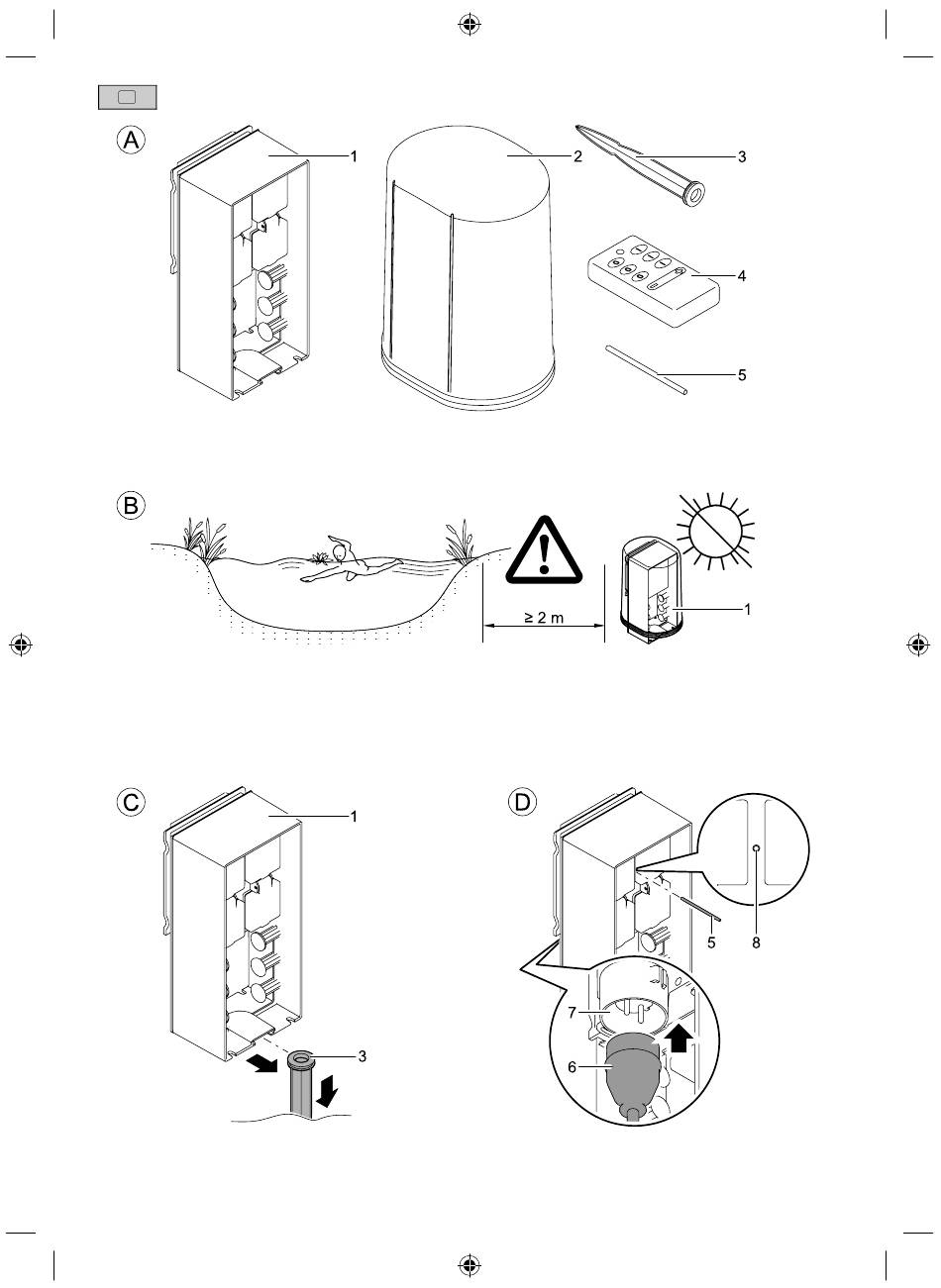 A
1
2
3
4
5

B
≥ 2 m
1

C
1
3

D
5
8
7
6