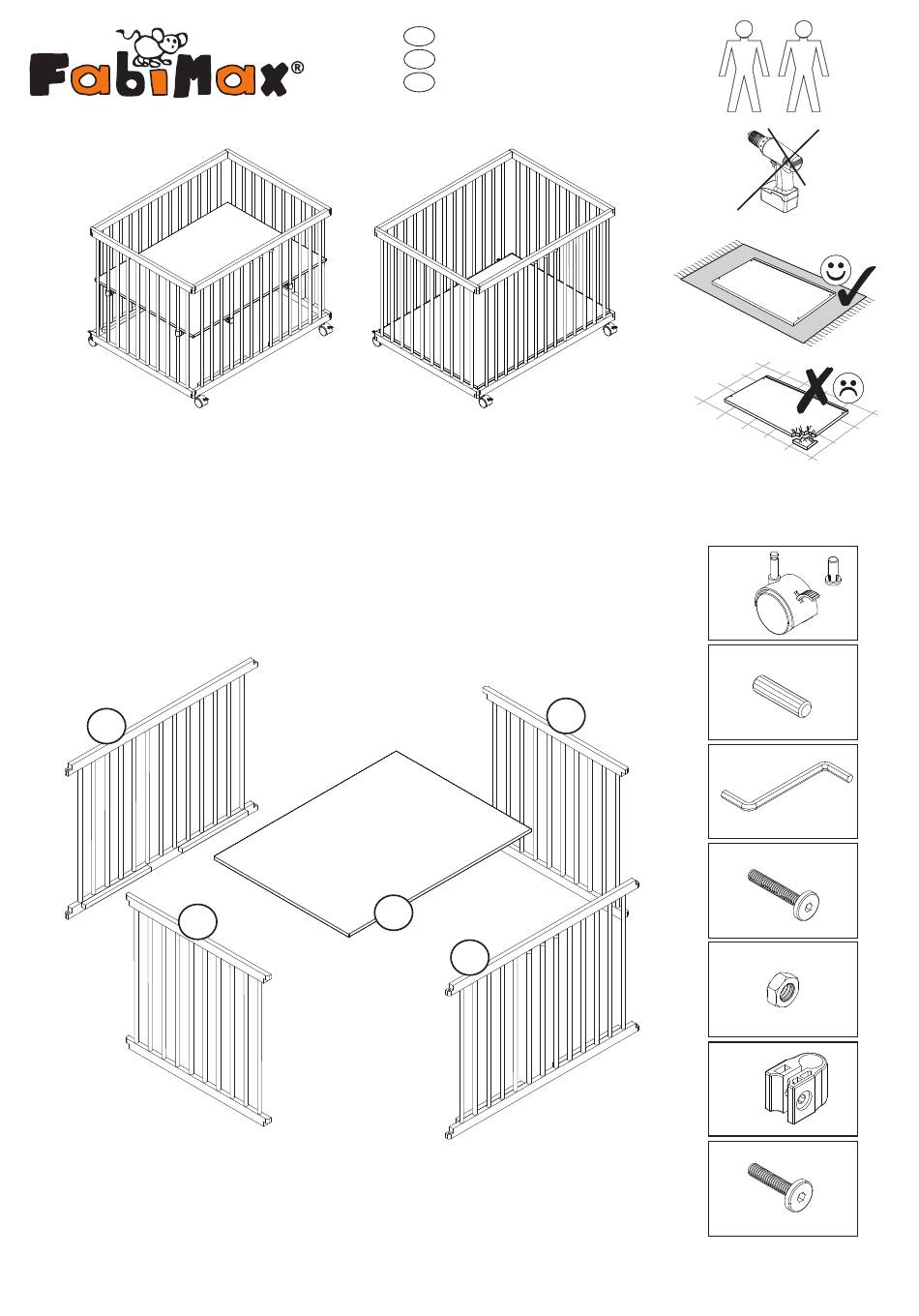 FabiMax®