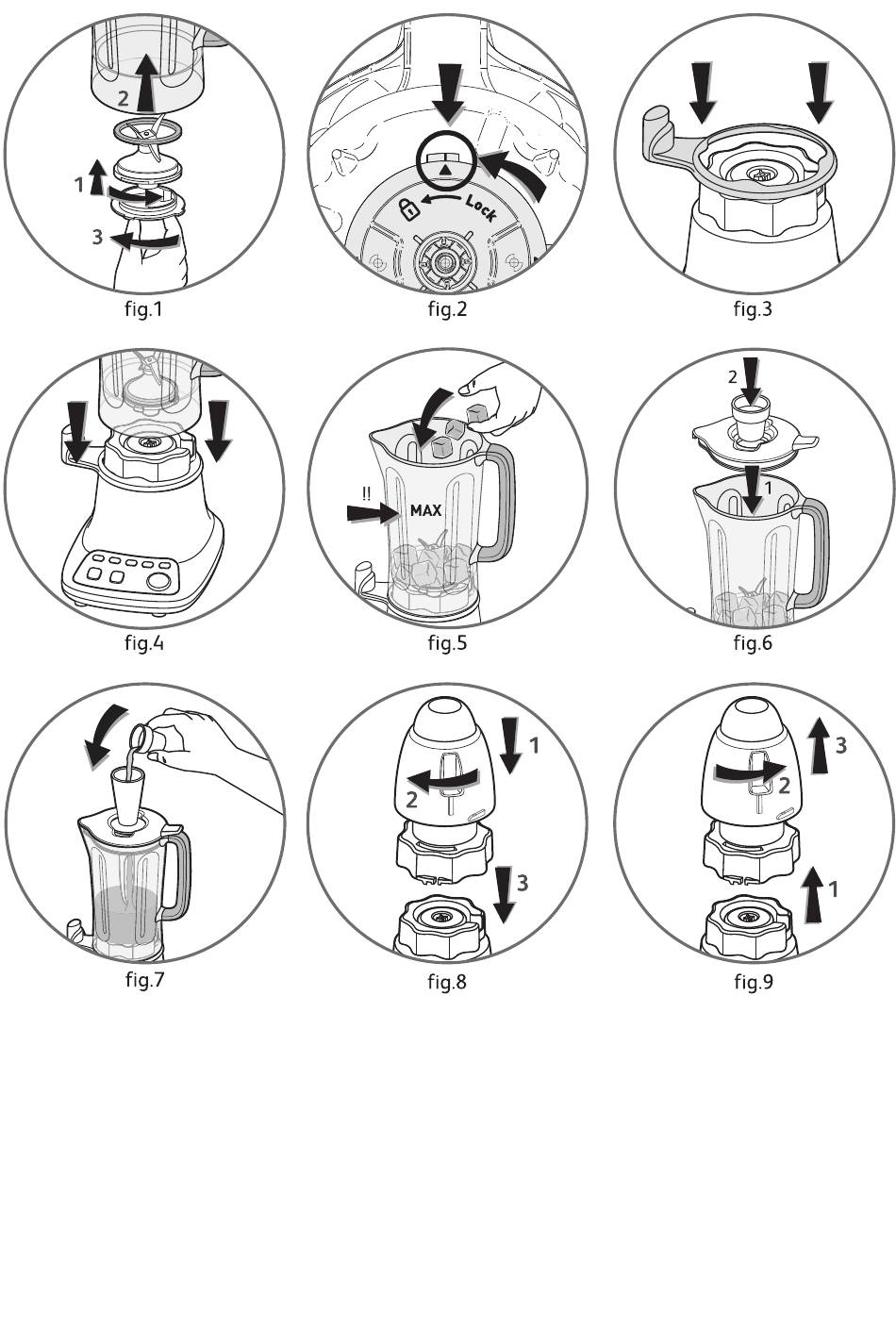 2
1
3
fig.1

Lock
fig.2

fig.3

fig.4

!!
MAX
fig.5

2
1
fig.6

fig.7

1
2
3
fig.8

3
2
1
fig.9