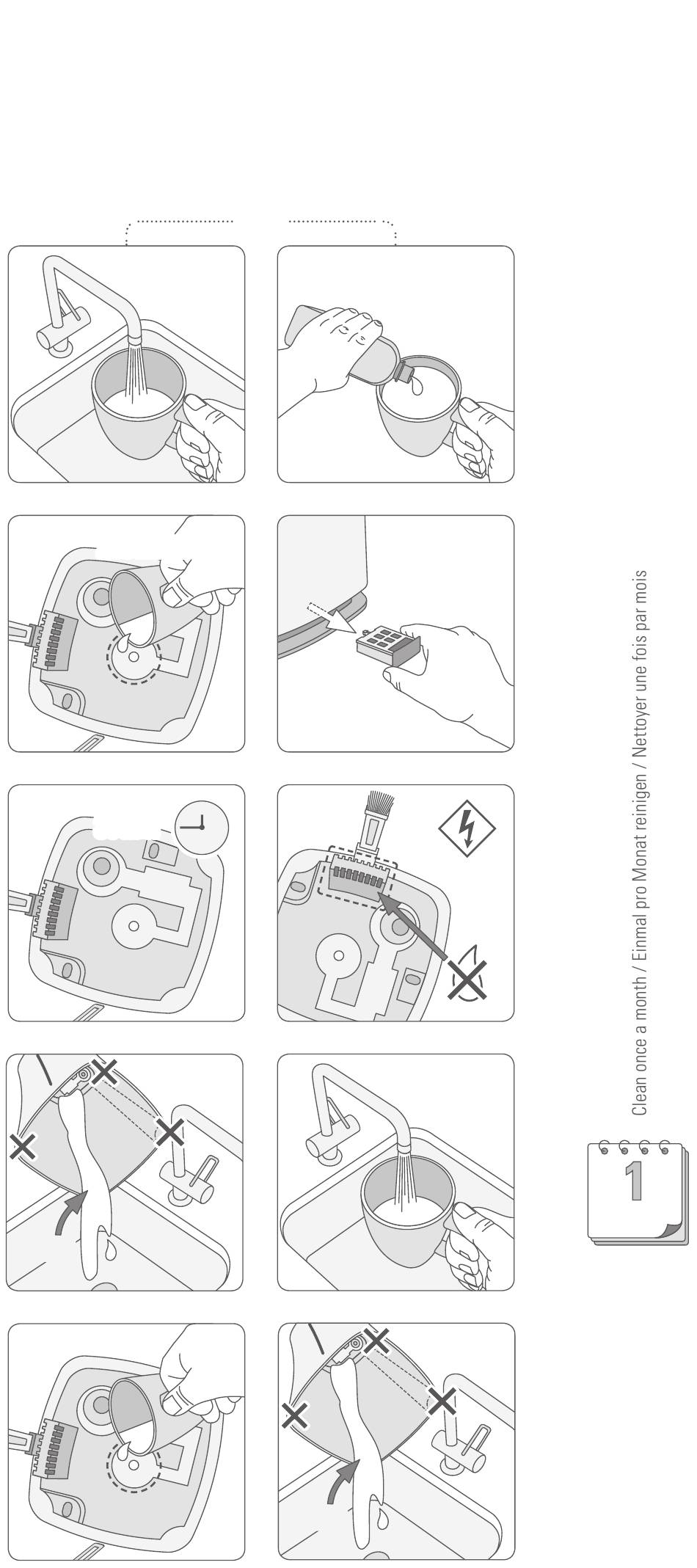 Clean once a month / Einmal pro Monat reinigen / Nettoyer une fois par mois

1