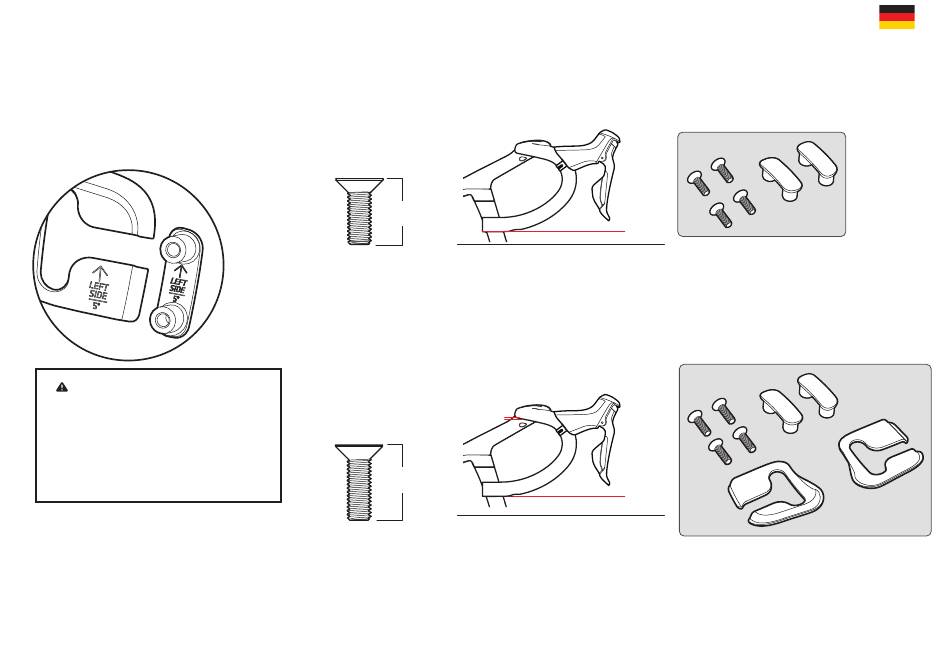 LEFT SIDE 5°

LEFT SIDE 5°