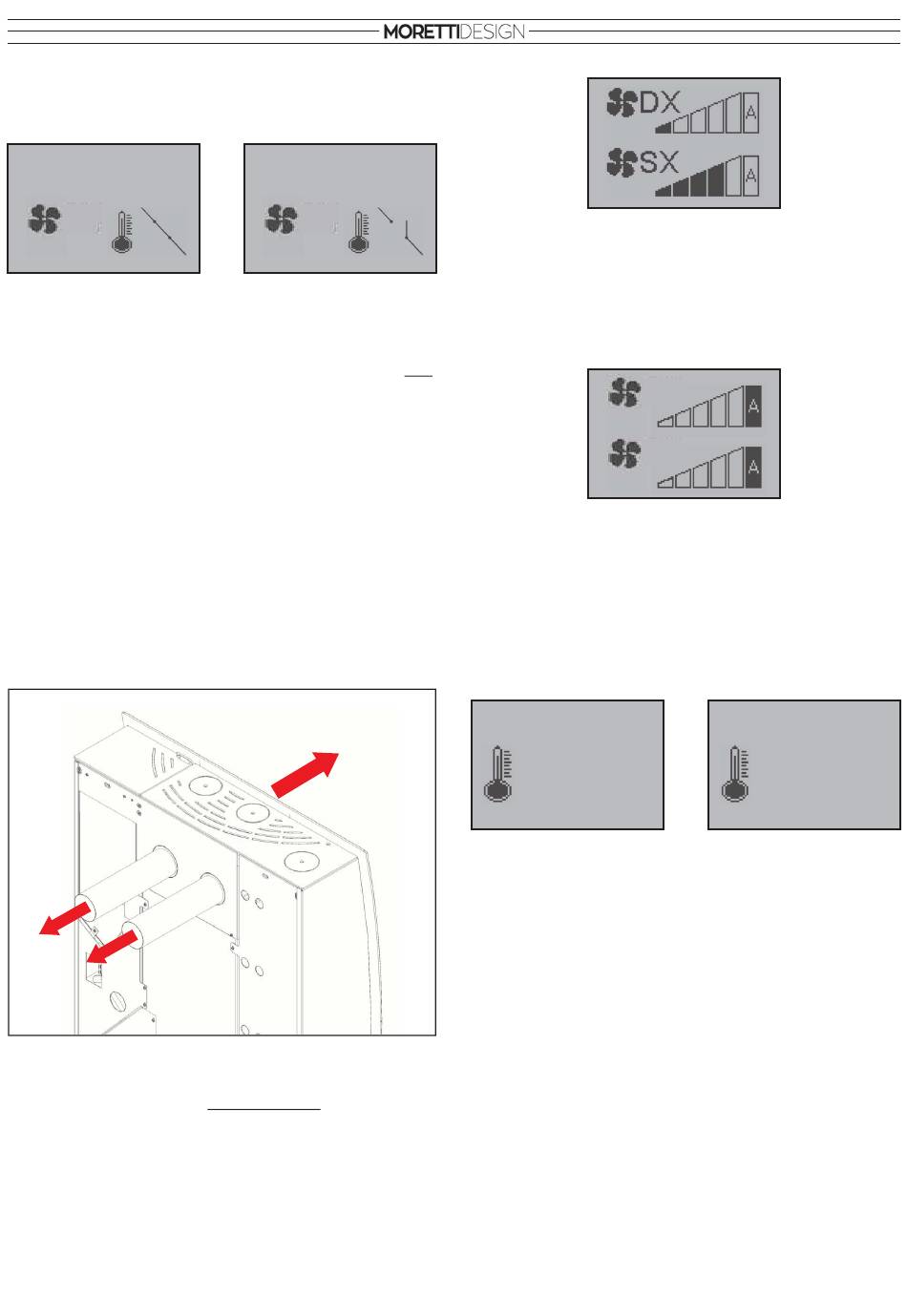 MORETTIDESIGN

DX
A
SX
A

A
A