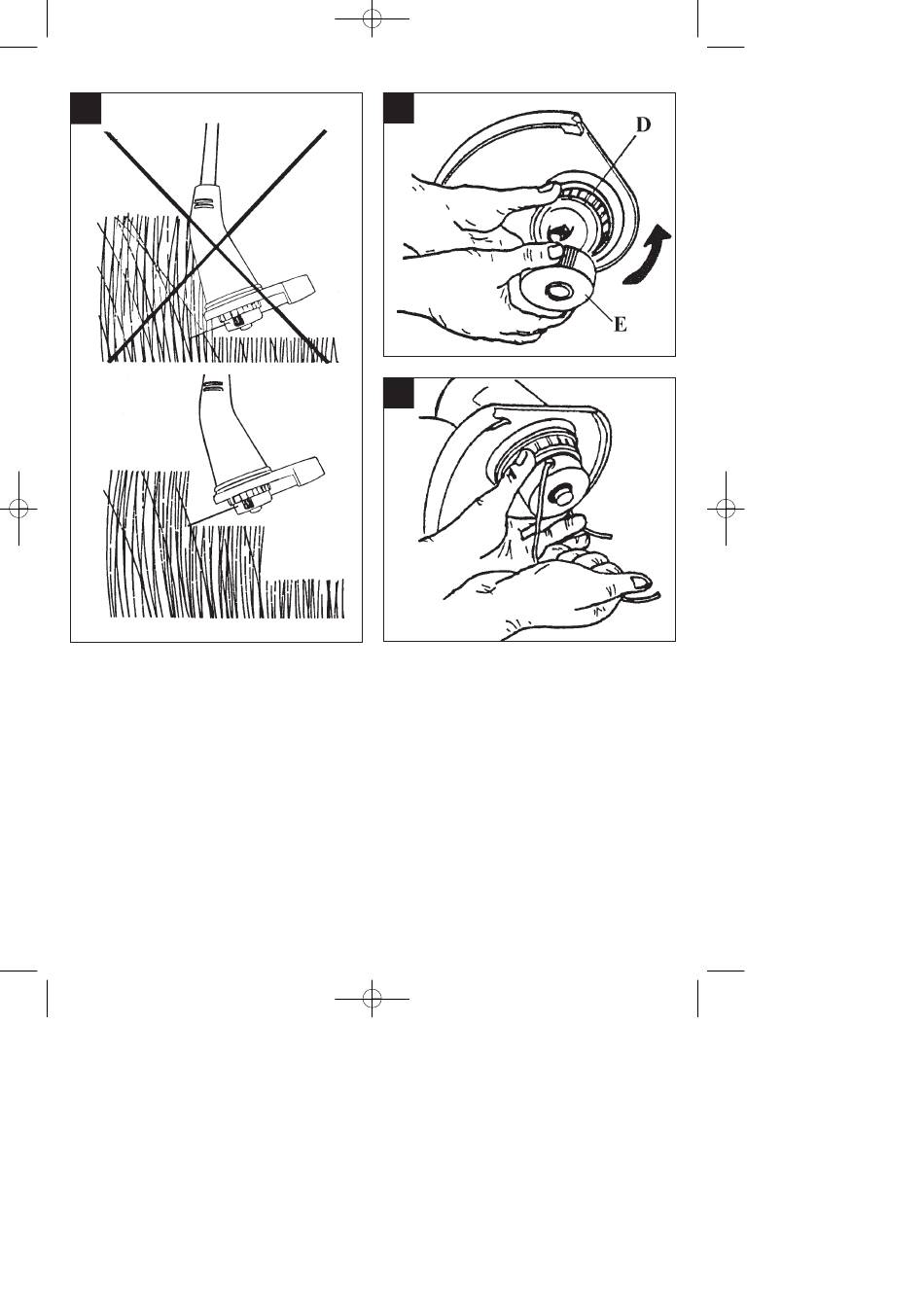 D

E