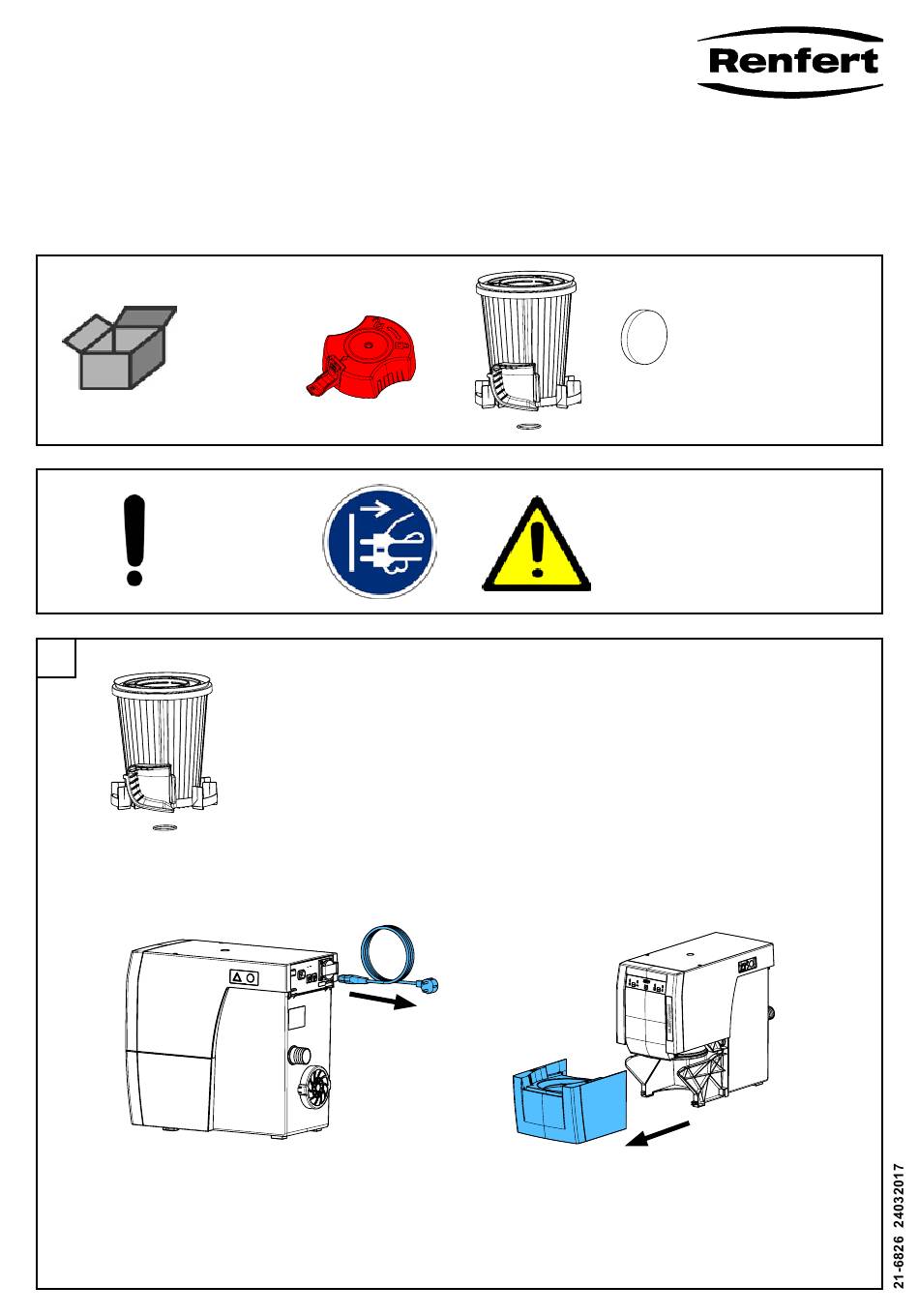 Renfert

21-6826 24032017