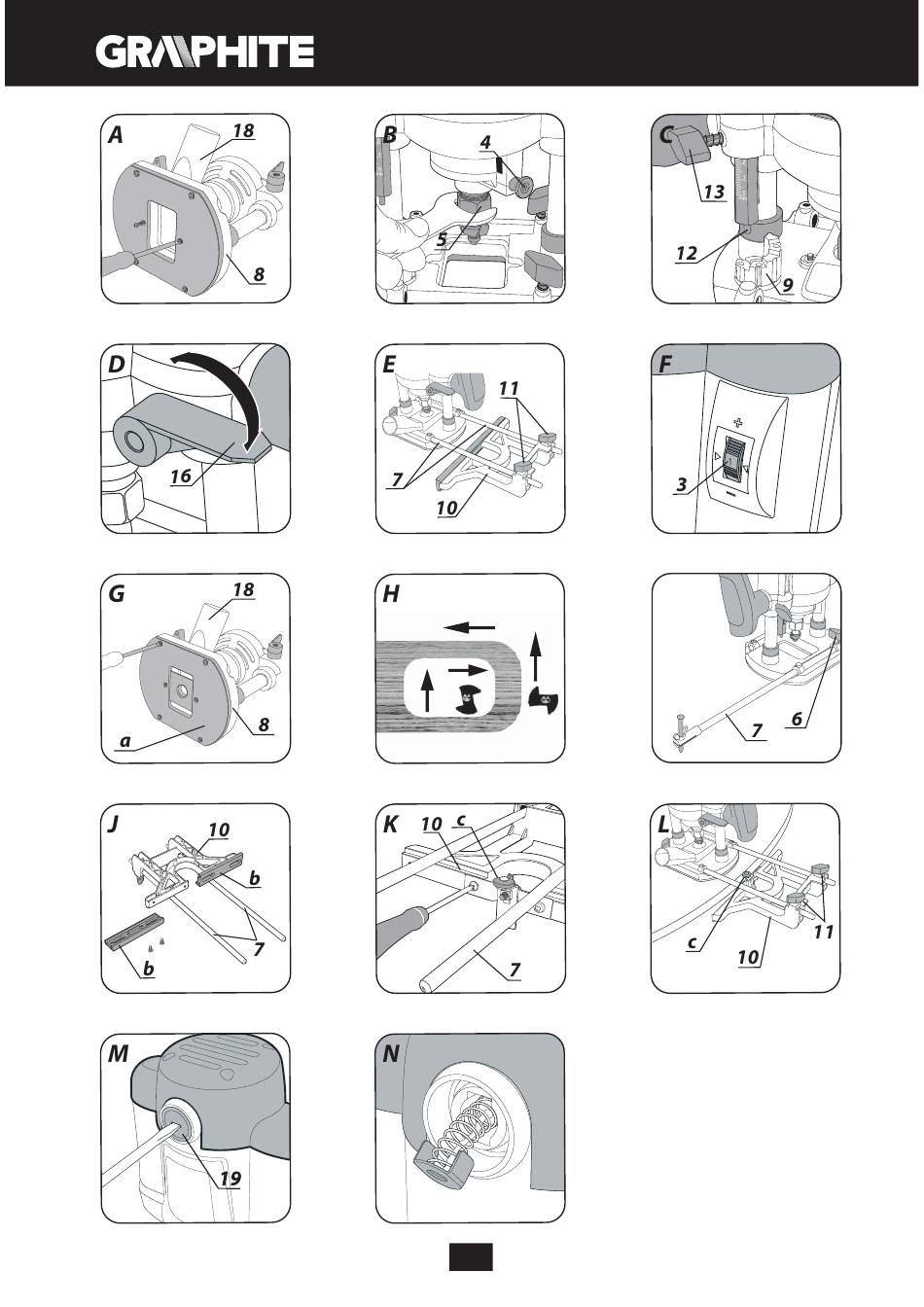 GRAPHITE

A
18
8

B
4
5

C
13
12
9

D
16

E
11
7
10

F
3

G
18
8
a

H

7
6

J
10
b
7
b

K
10
c
7

L
c
10
11

M
19

N