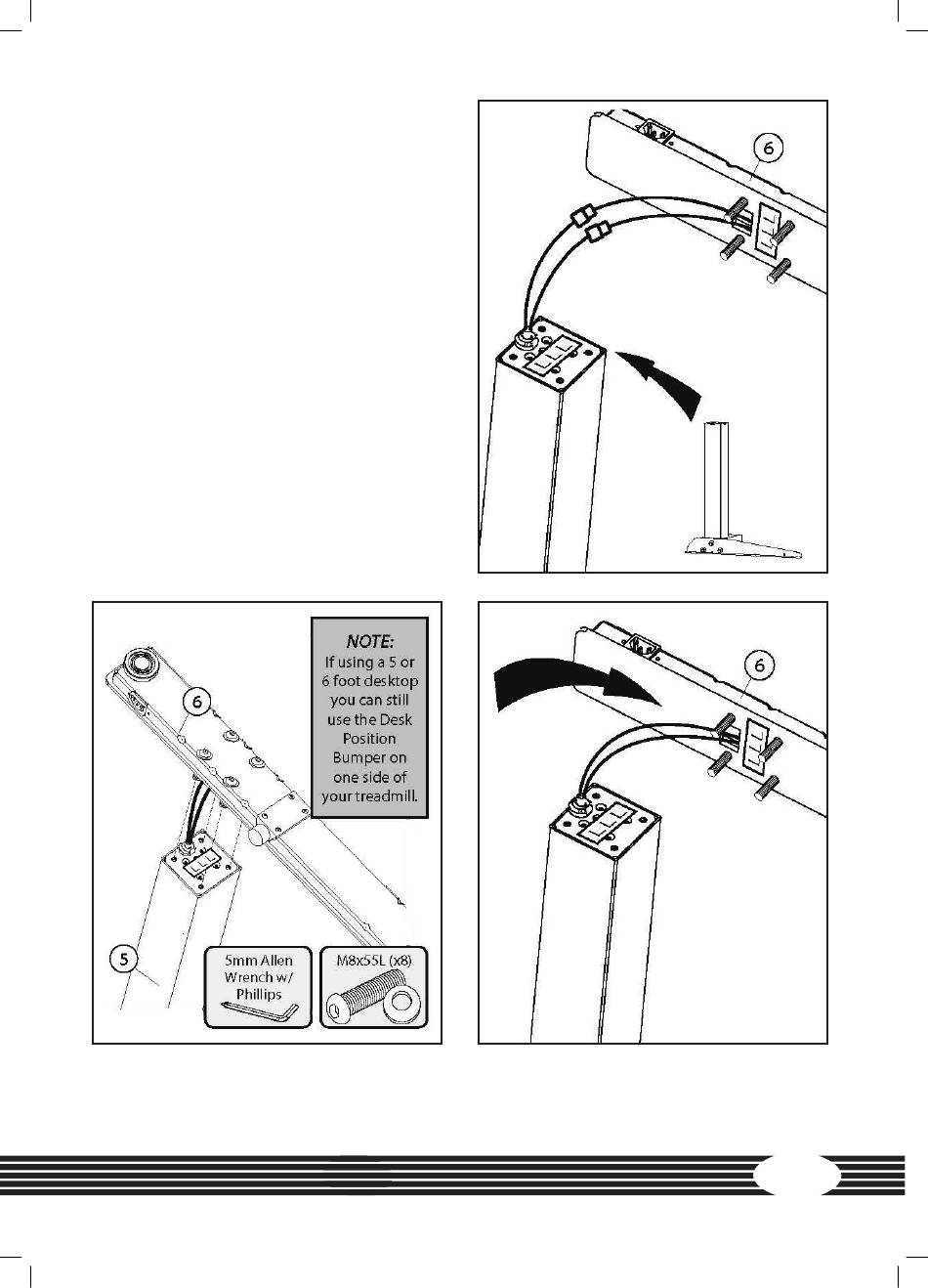 6

NOTE:
If using a 5 or 6 foot desktop you can still use the Desk Position Bumper on one side of your treadmill.

6

5

5mm Allen Wrench w/ Phillips

M8x55L (x8)

6